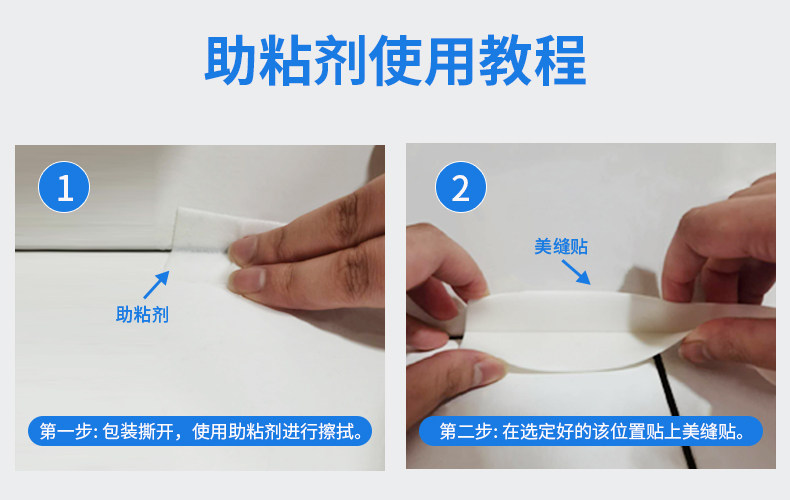 助粘剂使用教程

1

助粘剂

第一步: 包装撕开，使用助粘剂进行擦拭。

2

美缝贴

第二步: 在选定好的该位置贴上美缝贴。