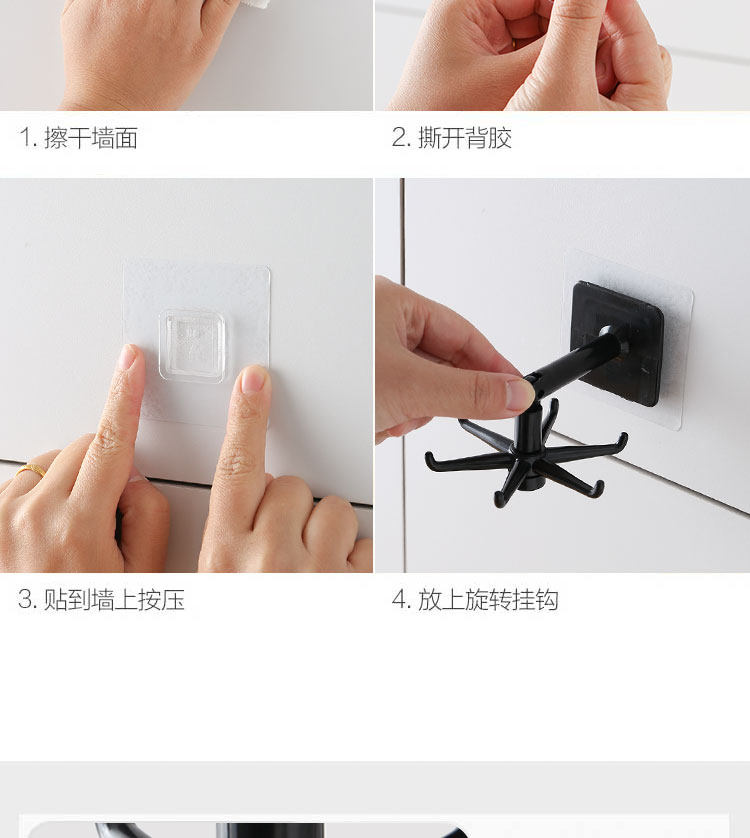 1.擦干墙面

2.撕开背胶

3.贴到墙上按压

4.放上旋转挂钩