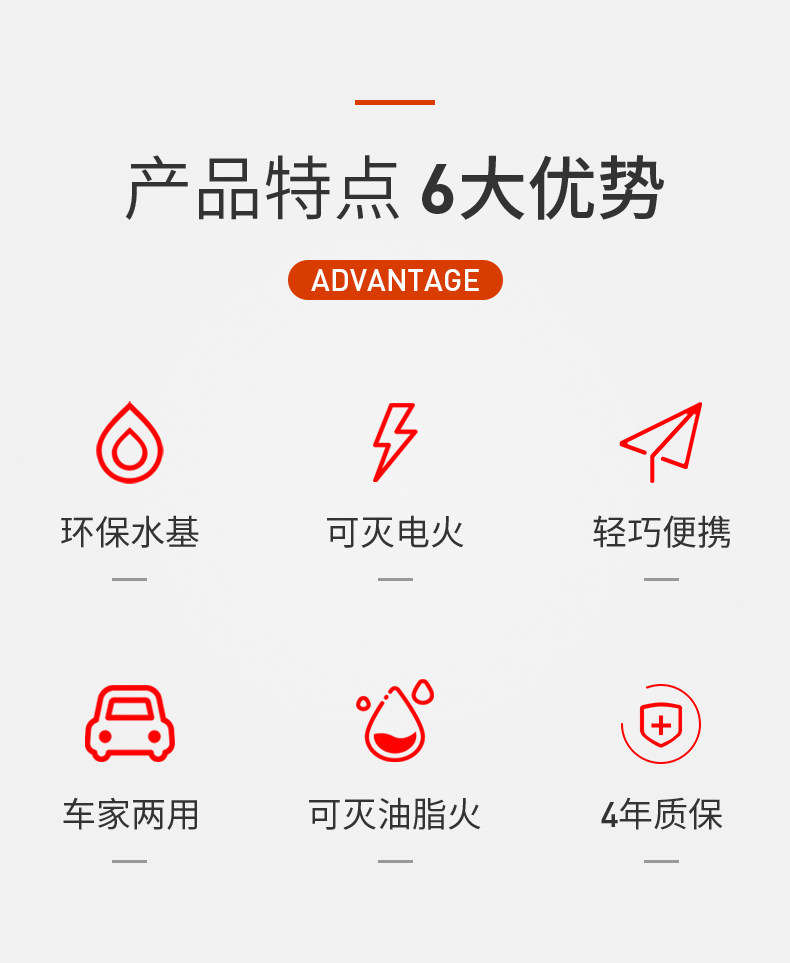 产品特点 6大优势

ADVANTAGE

环保水基

可灭电火

轻巧便携

车家两用

可灭油脂火

4年质保