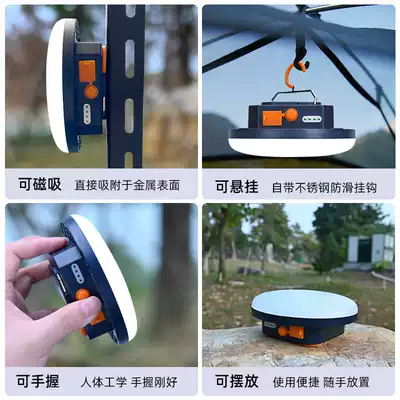 可磁吸 直接吸附于金属表面

可悬挂 自带不锈钢防滑挂钩

可手握 人体工学 手握刚好

可摆放 使用便捷 随手放置