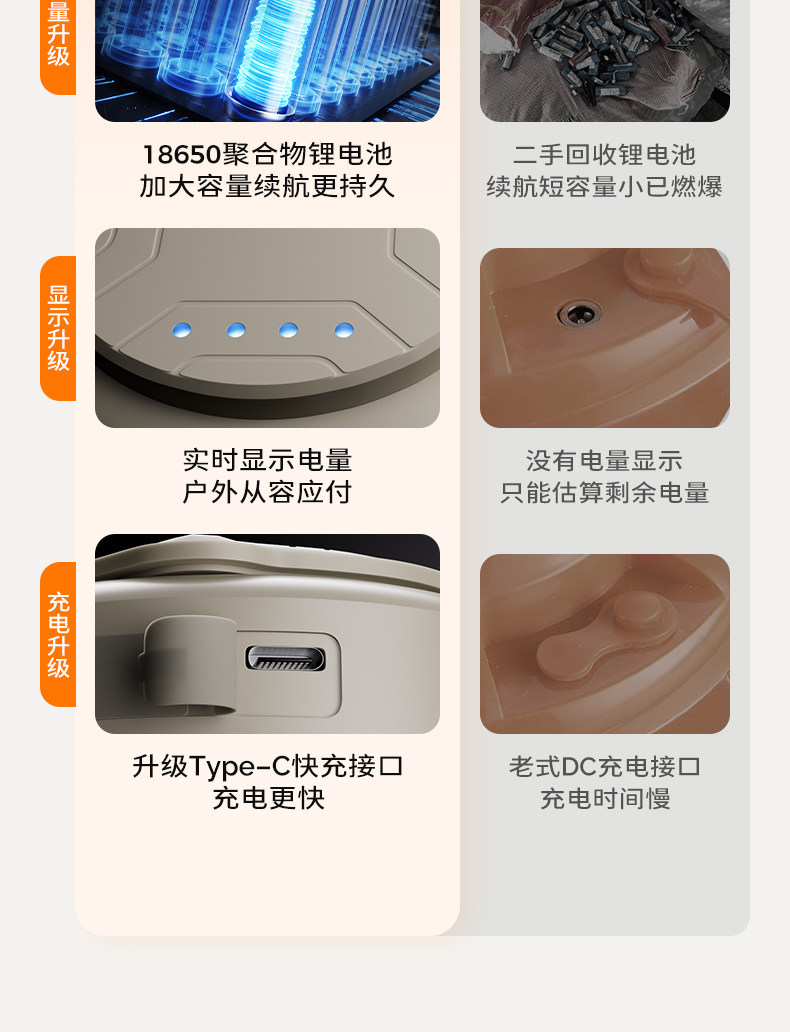 量升级

18650聚合物锂电池
加大容量续航更持久

二手回收锂电池
续航短容量小已燃爆

显示升级

实时显示电量
户外从容应付

没有电量显示
只能估算剩余电量

充电升级

升级Type-C快充接口
充电更快

老式DC充电接口
充电时间慢