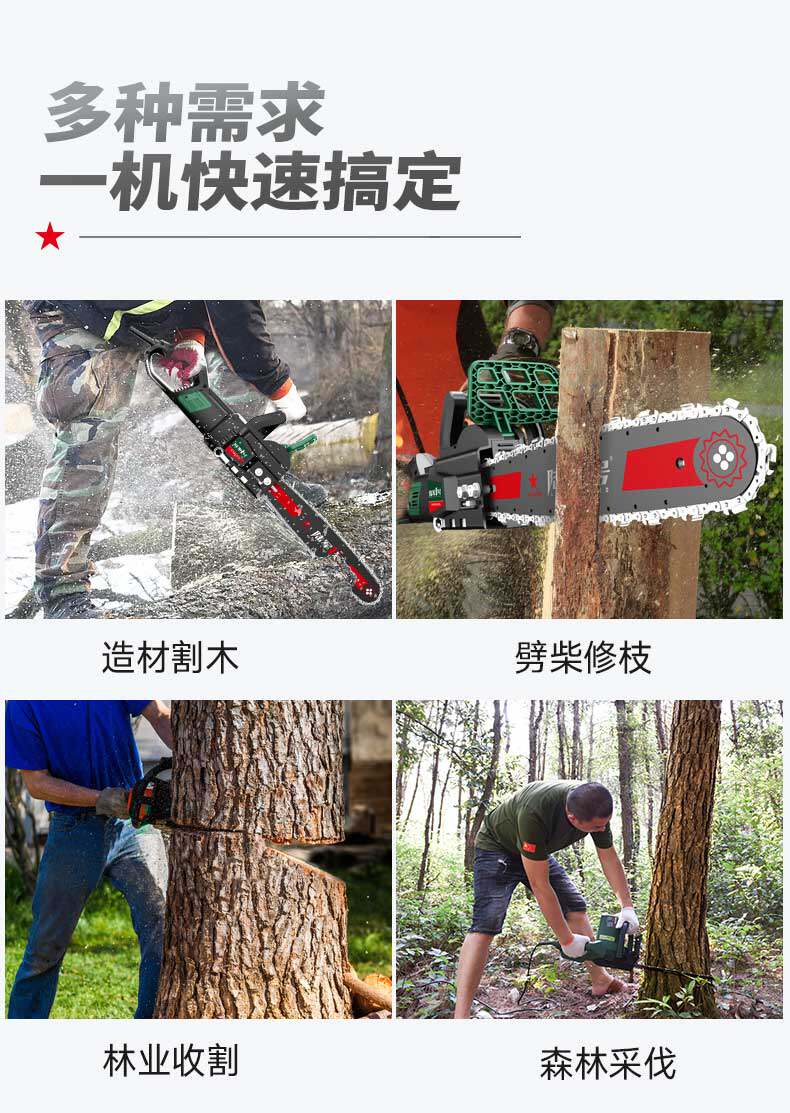 多种需求
一机快速搞定

造材割木

劈柴修枝

林业收割

森林采伐