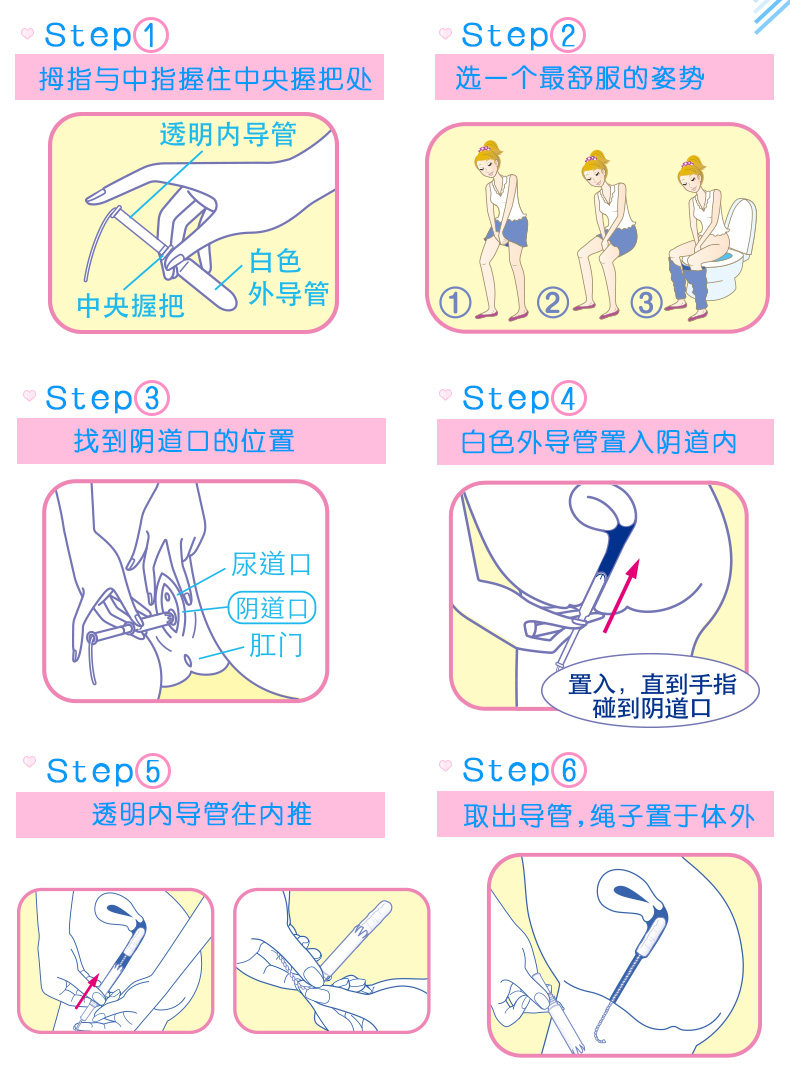 Step①
拇指与中指握住中央握把处

透明内导管
白色外导管
中央握把

Step②
选一个最舒服的姿势

① ② ③

Step③
找到阴道口的位置

尿道口
阴道口
肛门

Step④
白色外导管置入阴道内

置入，直到手指碰到阴道口

Step⑤
透明内导管往内推

Step⑥
取出导管，绳子置于体外