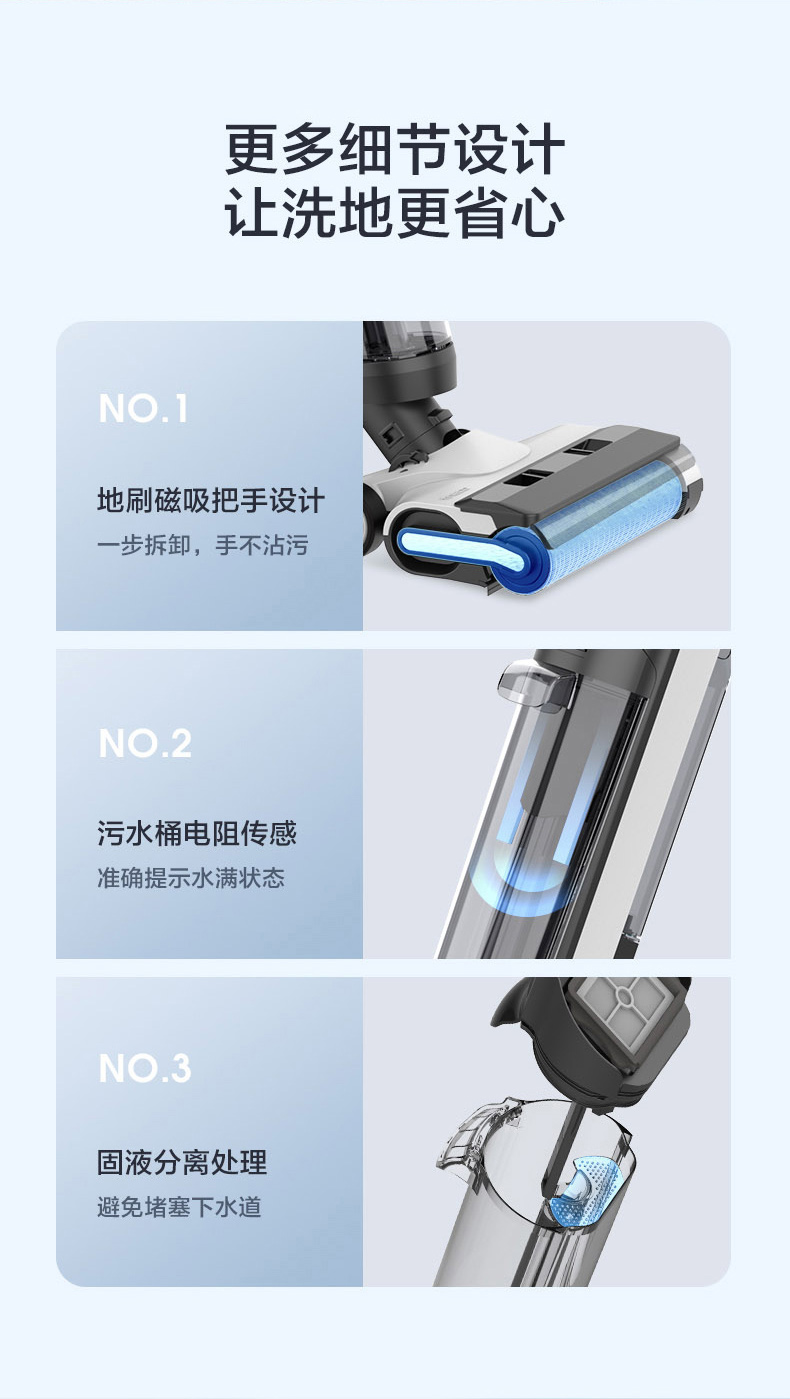 更多细节设计
让洗地更省心

NO.1

地刷磁吸把手设计

一步拆卸，手不沾污

NO.2

污水桶电阻传感

准确提示水满状态

NO.3

固液分离处理

避免堵塞下水道