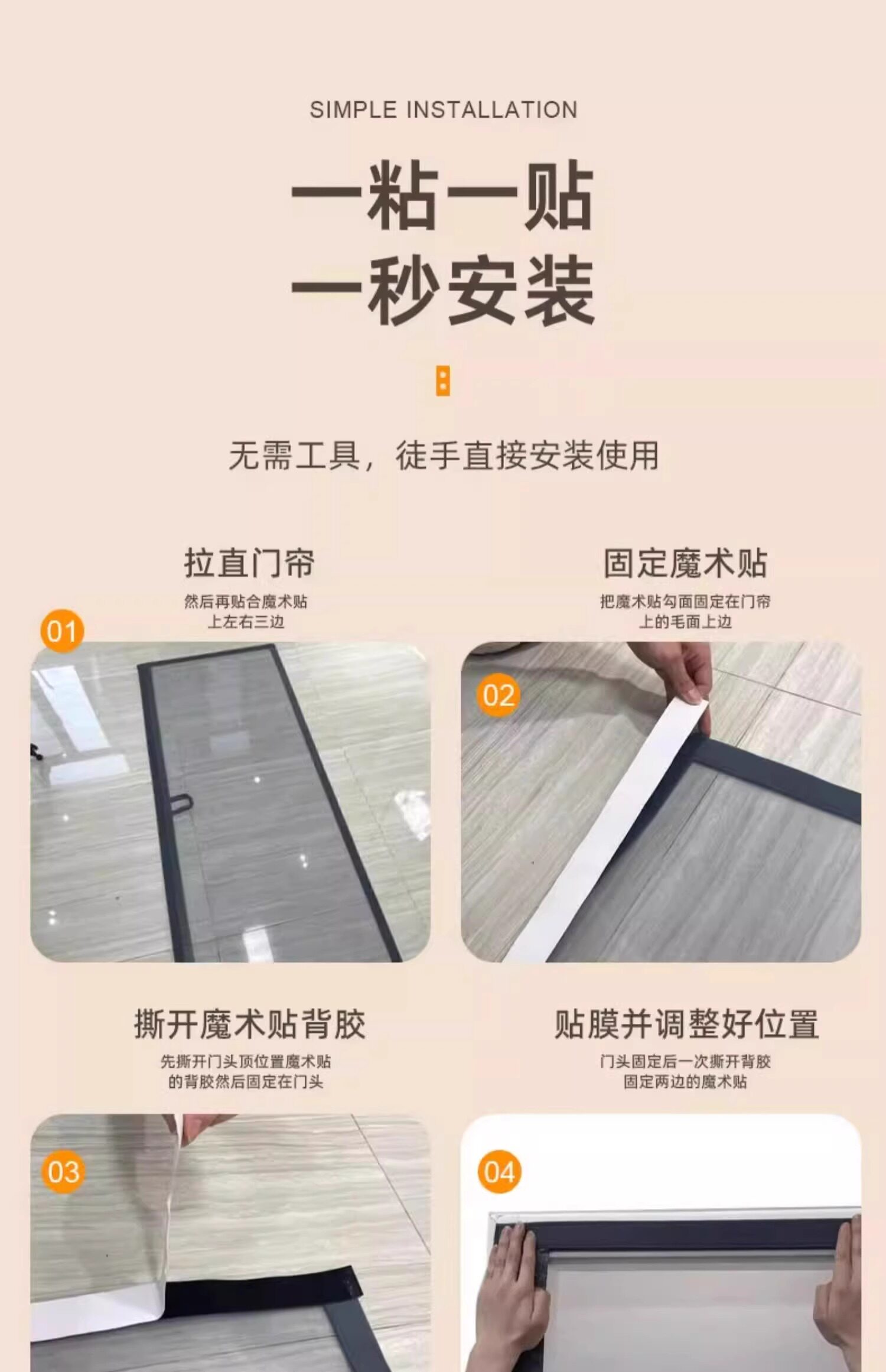 SIMPLE INSTALLATION

一粘一贴
一秒安装

无需工具，徒手直接安装使用

拉直门帘
然后再贴合魔术贴
上左右三边

01

固定魔术贴
把魔术贴勾面固定在门帘
上的毛面上边

02

撕开魔术贴背胶
先撕开门头顶位置魔术贴
的背胶然后固定在门头

03

贴膜并调整好位置
门头固定后一次撕开背胶
固定两边的魔术贴

04