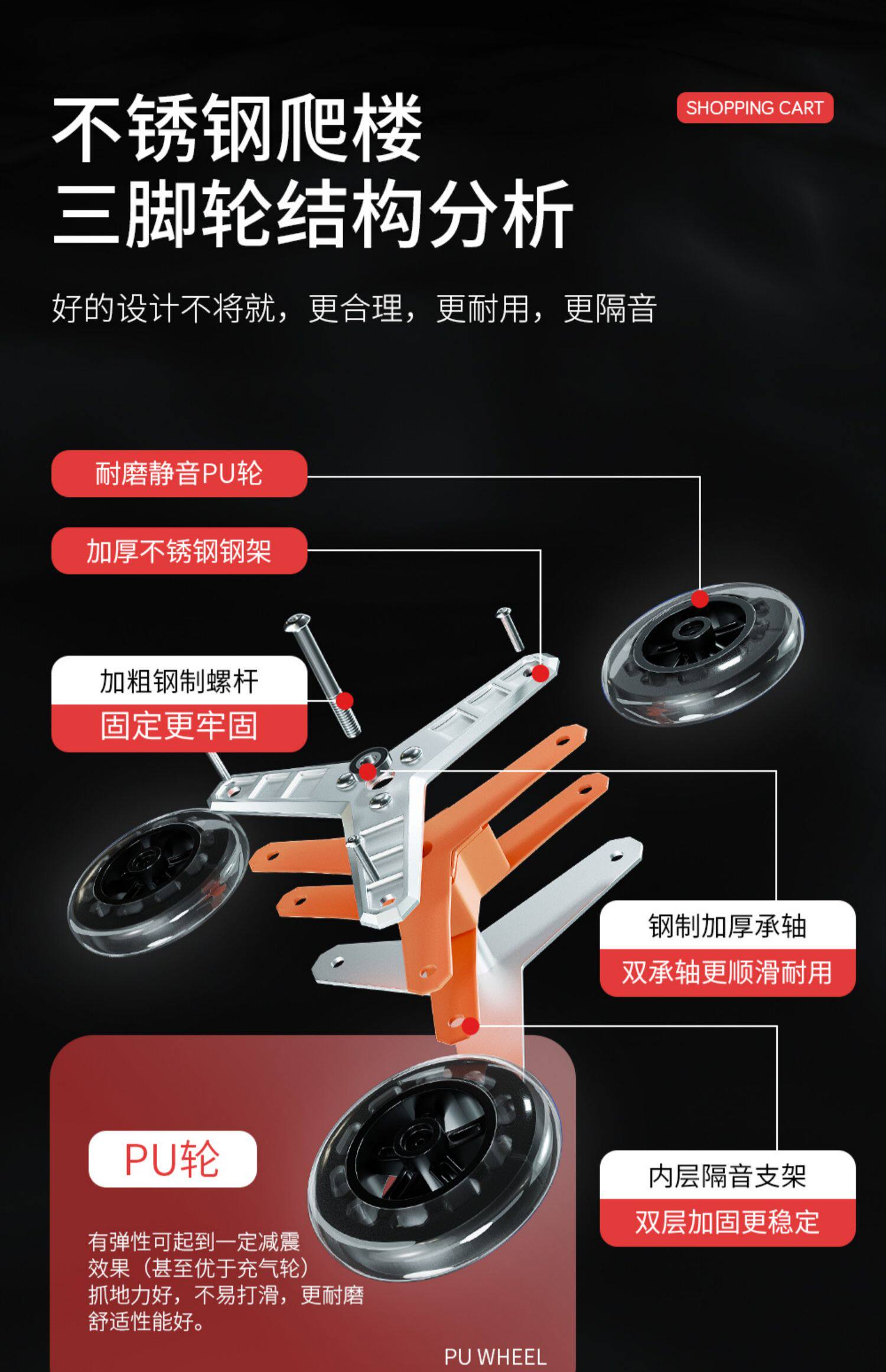 不锈钢爬楼
三脚轮结构分析

SHOPPING CART

好的设计不将就，更合理，更耐用，更隔音

耐磨静音PU轮

加厚不锈钢钢架

加粗钢制螺杆
固定更牢固

钢制加厚承轴
双承轴更顺滑耐用

内层隔音支架
双层加固更稳定

PU轮

有弹性可起到一定减震效果（甚至优于充气轮）抓地力好，不易打滑，更耐磨舒适性能好。

PU WHEEL