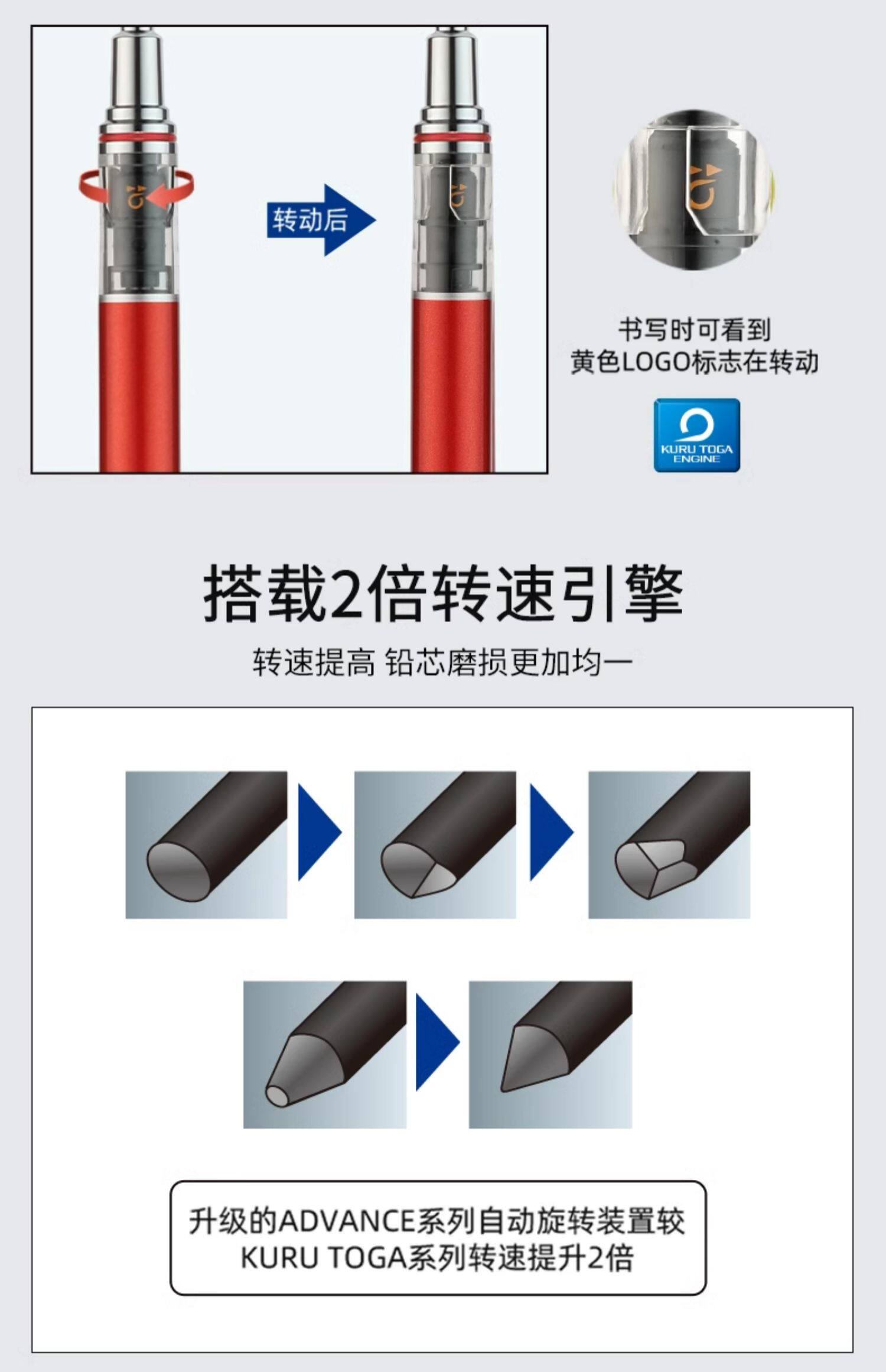 转动后

书写时可看到
黄色LOGO标志在转动

KURU TOGA ENGINE

搭载2倍转速引擎

转速提高 铅芯磨损更加均一

升级的ADVANCE系列自动旋转装置较
KURU TOGA系列转速提升2倍