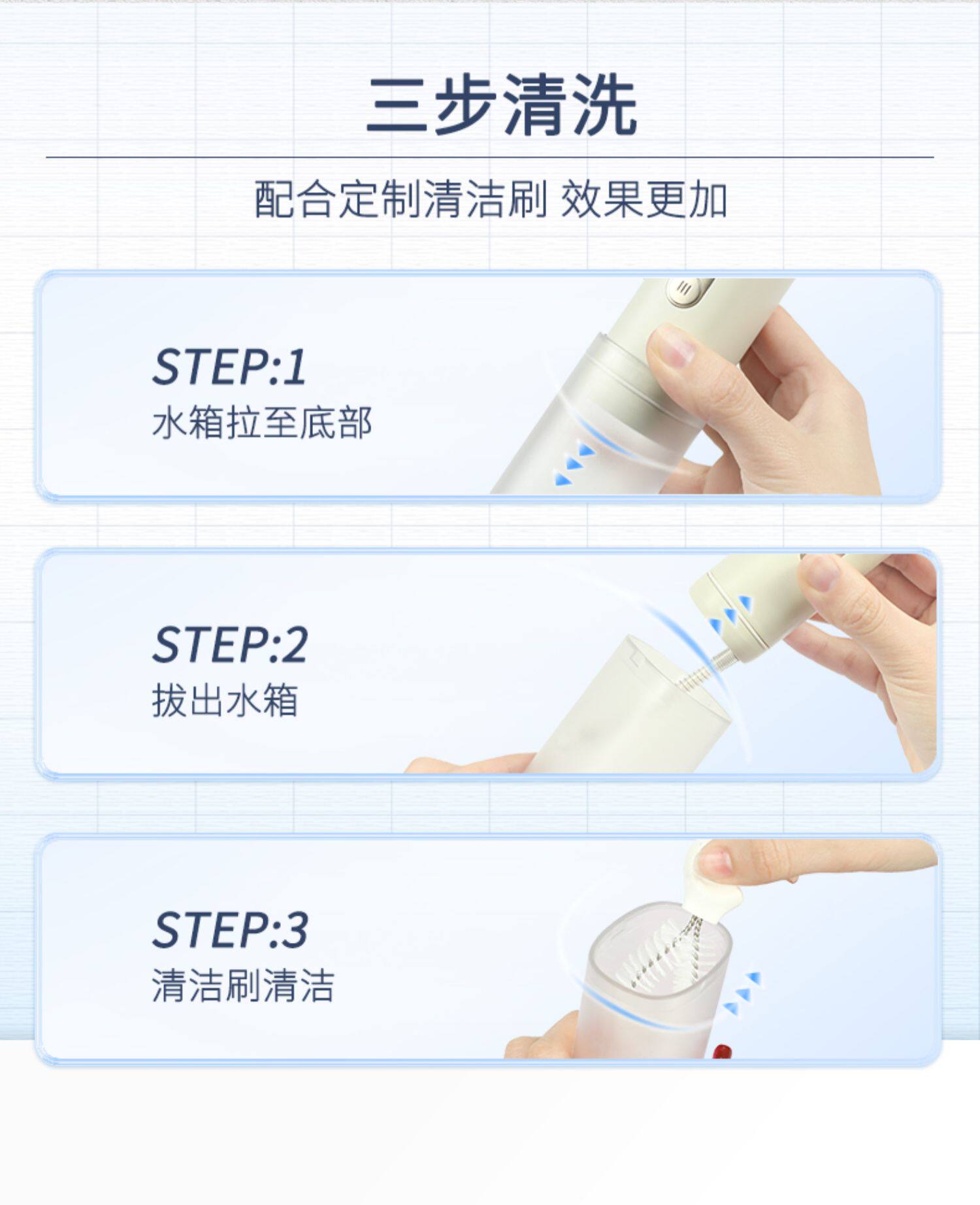 三步清洗

配合定制清洁刷 效果更加

STEP:1
水箱拉至底部

STEP:2
拔出水箱

STEP:3
清洁刷清洁