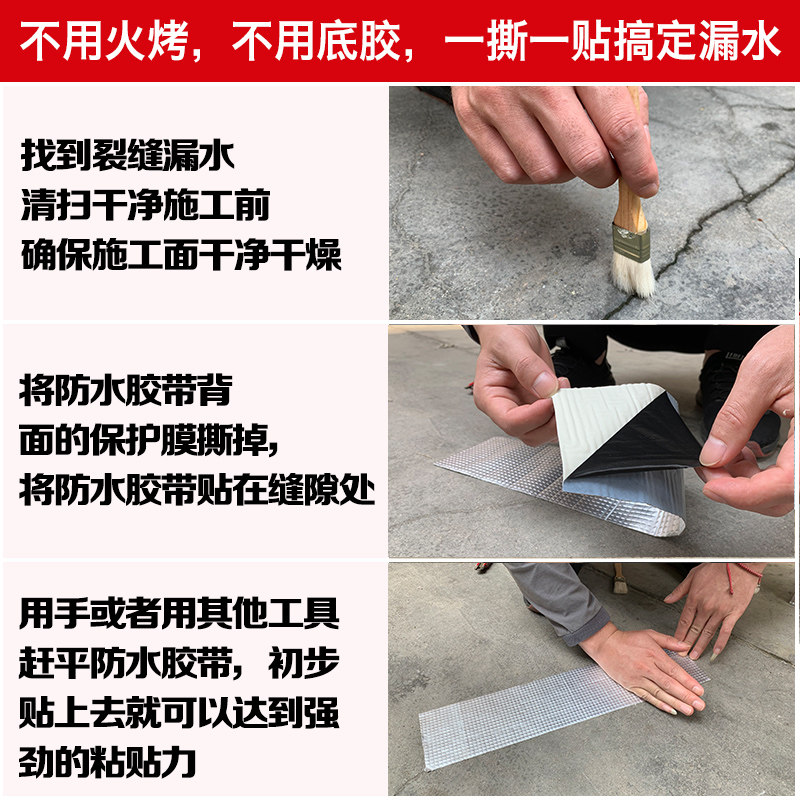 不用火烤，不用底胶，一撕一贴搞定漏水

找到裂缝漏水
清扫干净施工前
确保施工面干净干燥

将防水胶带背
面的保护膜撕掉，
将防水胶带贴在缝隙处

用手或者用其他工具
赶平防水胶带，初步
贴上去就可以达到强
劲的粘贴力