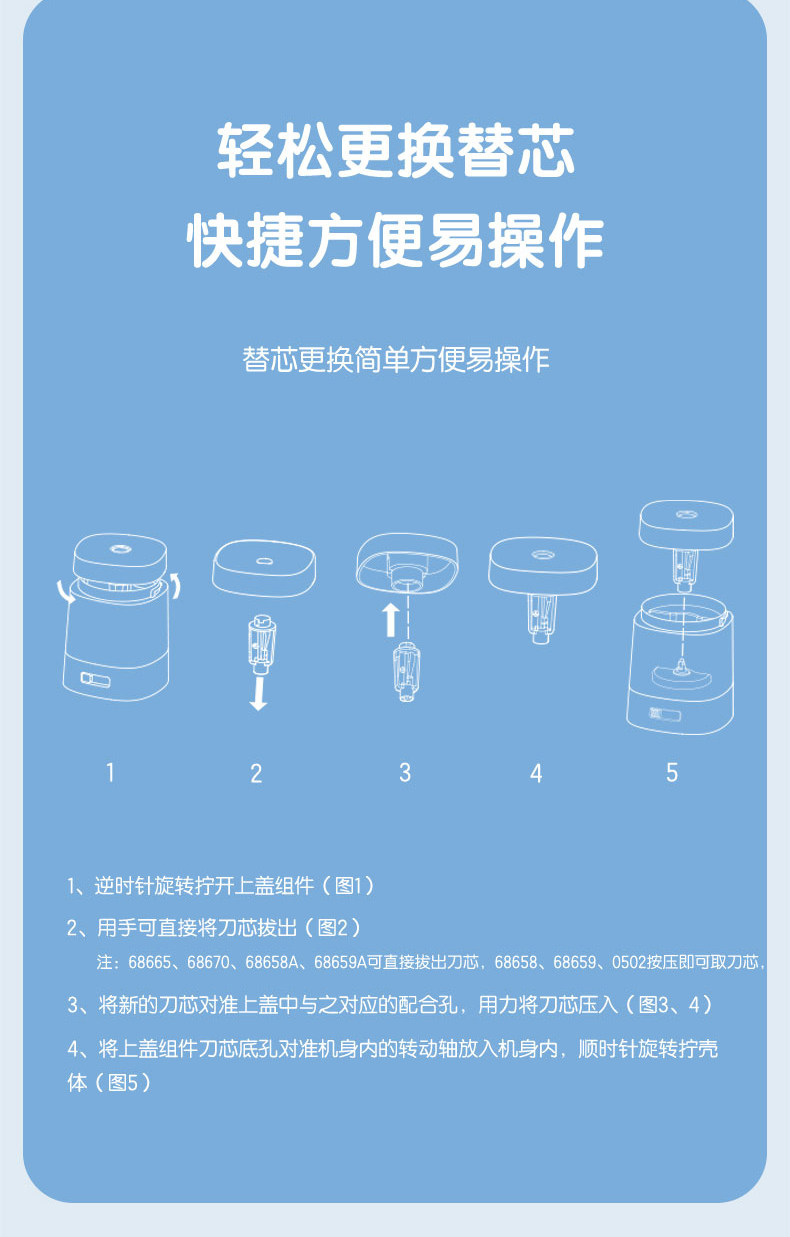 轻松更换替芯
快捷方便易操作

替芯更换简单方便易操作

1 2 3 4 5

1、逆时针旋转拧开上盖组件（图1）

2、用手可直接将刀芯拔出（图2）

注：68665、68670、68658A、68659A可直接拔出刀芯，68658、68659、0502按压即可取刀芯，

3、将新的刀芯对准上盖中与之对应的配合孔，用力将刀芯压入（图3、4）

4、将上盖组件刀芯底孔对准机身内的转动轴放入机身内，顺时针旋转拧壳体（图5）