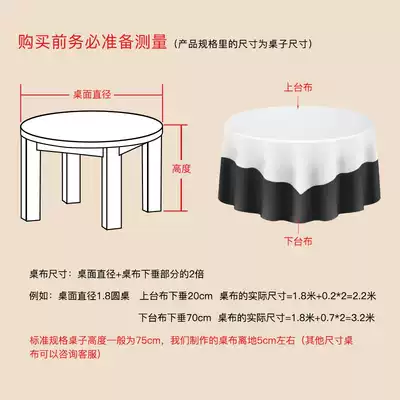 购买前务必准备测量（产品规格里的尺寸为桌子尺寸）

桌面直径

高度

上台布

下台布

桌布尺寸：桌面直径+桌布下垂部分的2倍

例如：桌面直径1.8圆桌　上台布下垂20cm　桌布的实际尺寸=1.8米+0.2*2=2.2米

下台布下垂70cm　桌布的实际尺寸=1.8米+0.7*2=3.2米

标准规格桌子高度一般为75cm，我们制作的桌布离地5cm左右（其他尺寸桌布可以咨询客服）