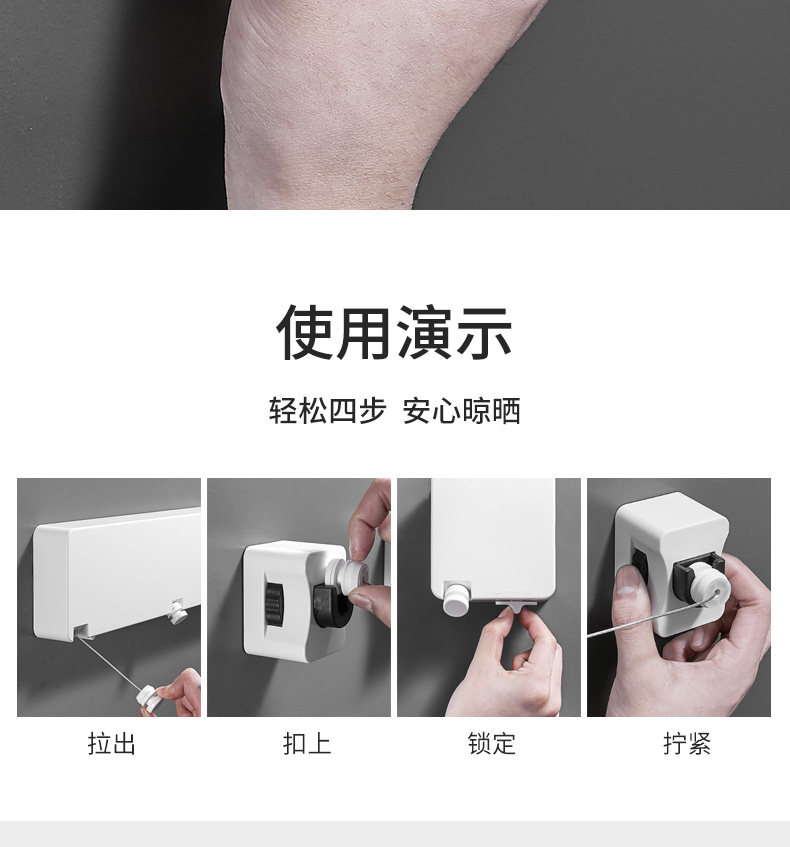 使用演示

轻松四步 安心晾晒

拉出

扣上

锁定

拧紧