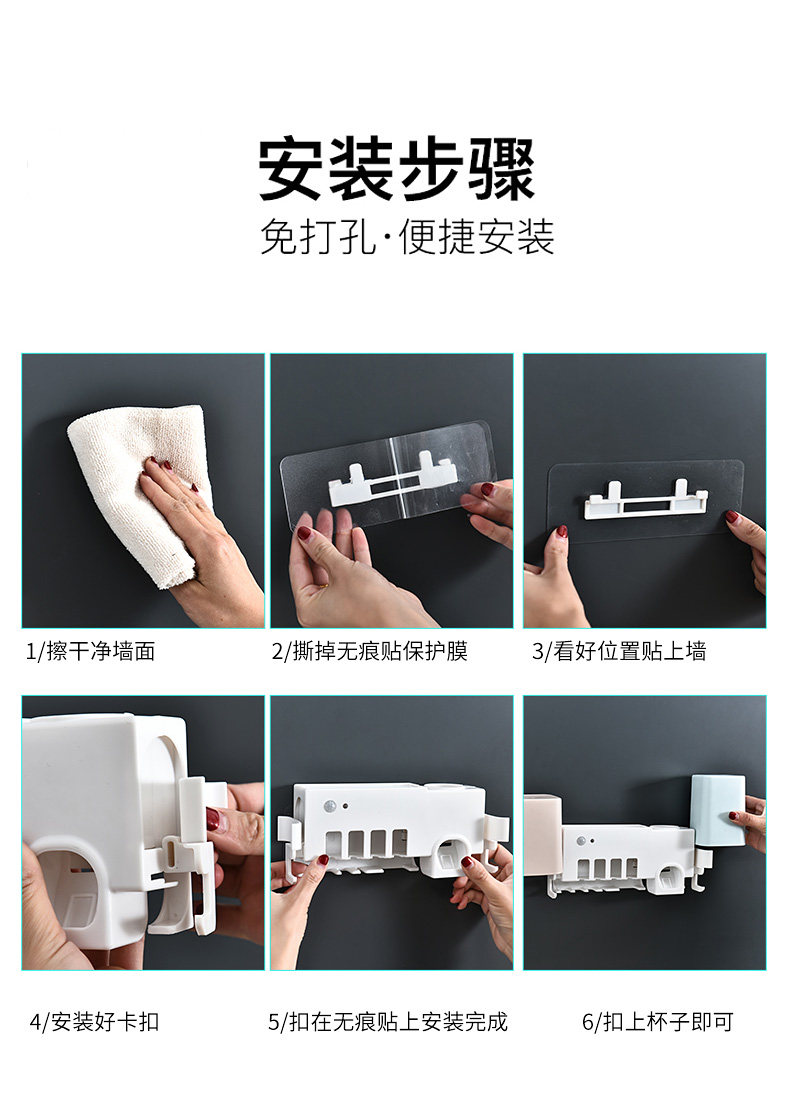 安装步骤

免打孔·便捷安装

1/擦干净墙面

2/撕掉无痕贴保护膜

3/看好位置贴上墙

4/安装好卡扣

5/扣在无痕贴上安装完成

6/扣上杯子即可