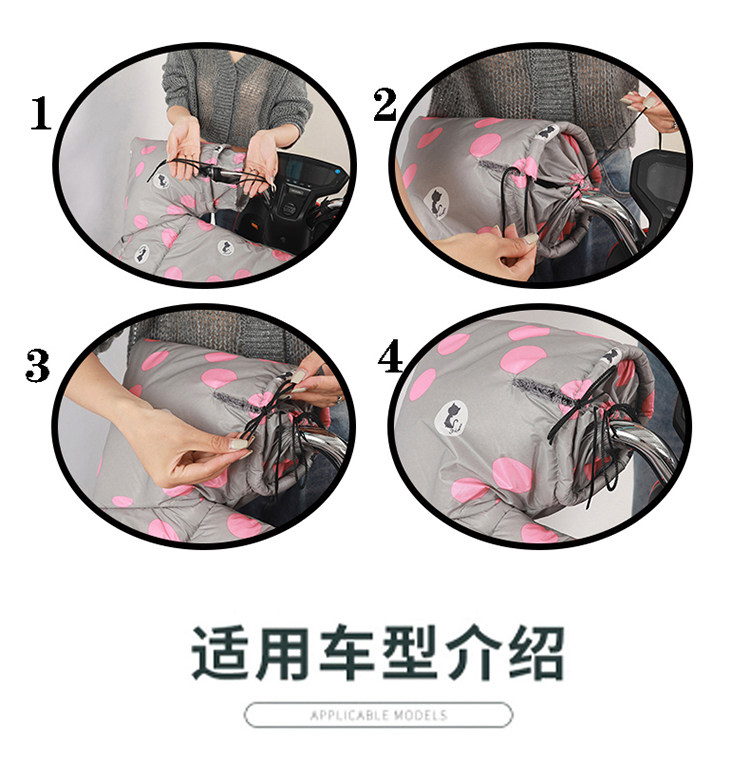 1

2

3

4

适用车型介绍

APPLICABLE MODELS