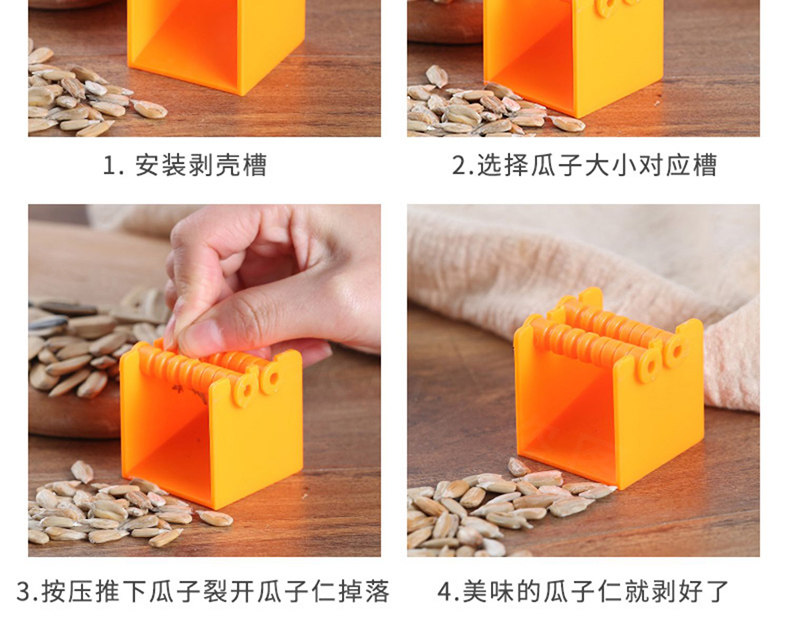 1. 安装剥壳槽

2.选择瓜子大小对应槽

3.按压推下瓜子裂开瓜子仁掉落

4.美味的瓜子仁就剥好了