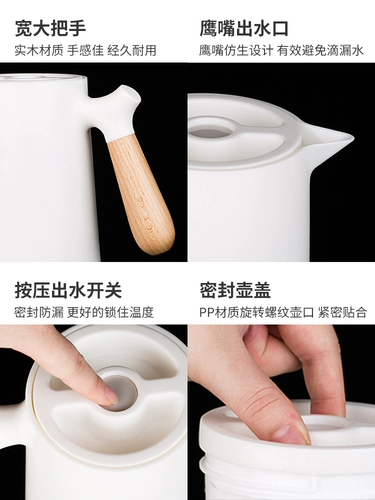 宽大把手
实木材质 手感佳 经久耐用

鹰嘴出水口
鹰嘴仿生设计 有效避免滴漏水

按压出水开关
密封防漏 更好的锁住温度

密封壶盖
PP材质旋转螺纹壶口 紧密贴合