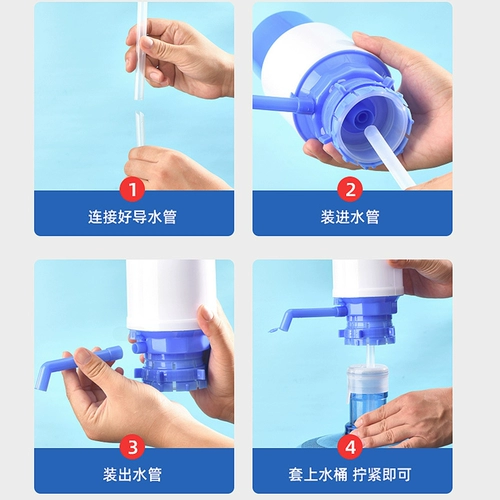 1
连接好导水管

2
装进水管

3
装出水管

4
套上水桶 拧紧即可