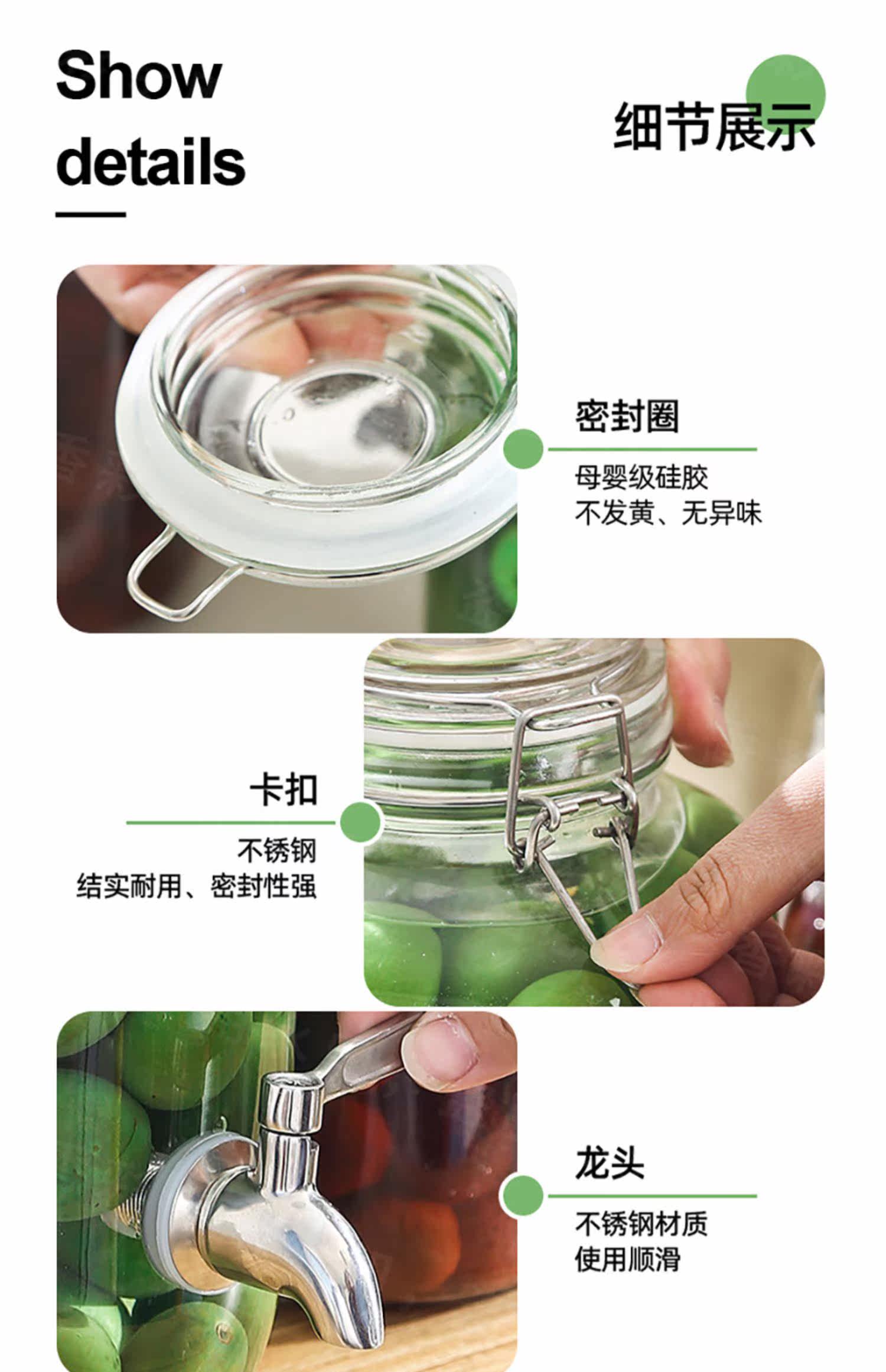 Show details

细节展示

密封圈

母婴级硅胶
不发黄、无异味

卡扣

不锈钢
结实耐用、密封性强

龙头

不锈钢材质
使用顺滑