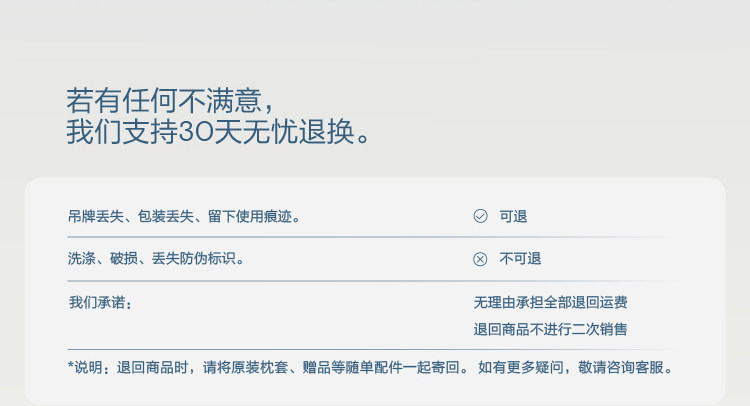 若有任何不满意，
我们支持30天无忧退换。

吊牌丢失、包装丢失、留下使用痕迹。 可退

洗涤、破损、丢失防伪标识。 不可退

我们承诺： 无理由承担全部退回运费
退回商品不进行二次销售

*说明：退回商品时，请将原装枕套、赠品等随单配件一起寄回。如有更多疑问，敬请咨询客服。