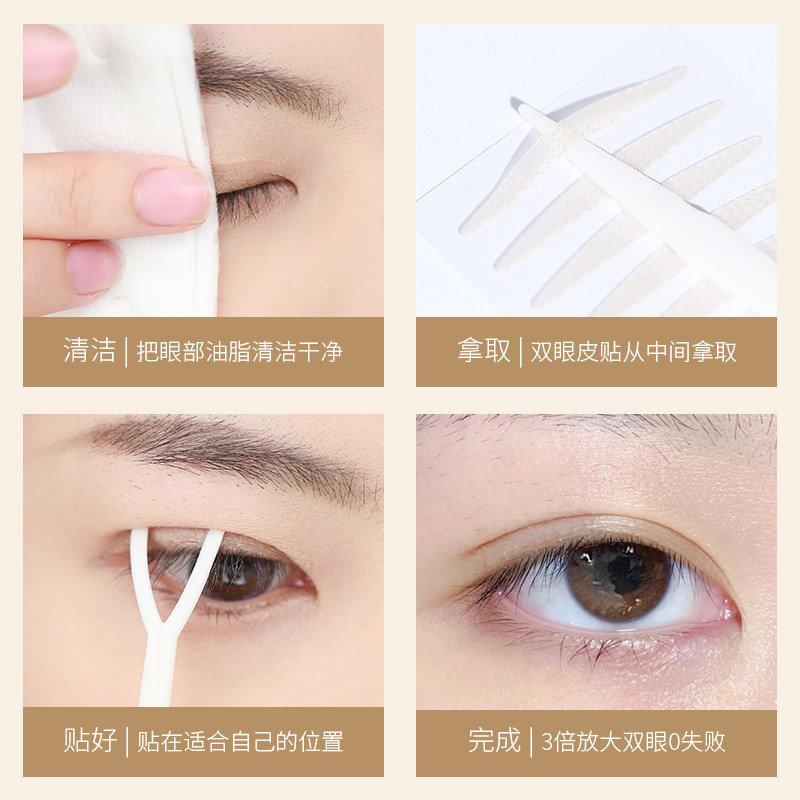 清洁 | 把眼部油脂清洁干净

拿取 | 双眼皮贴从中间拿取

贴好 | 贴在适合自己的位置

完成 | 3倍放大双眼0失败