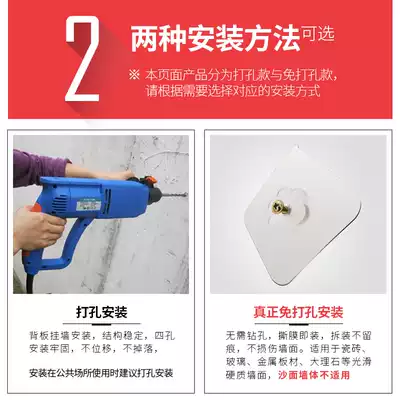 2 两种安装方法可选

※ 本页面产品分为打孔款与免打孔款，请根据需要选择对应的安装方式

打孔安装

背板挂墙安装，结构稳定，四孔安装牢固，不位移，不掉落，

安装在公共场所使用时建议打孔安装

真正免打孔安装

无需钻孔，撕膜即装，拆装不留痕，不损伤墙面。适用于瓷砖、玻璃、金属板材、大理石等光滑硬质墙面，沙面墙体不适用