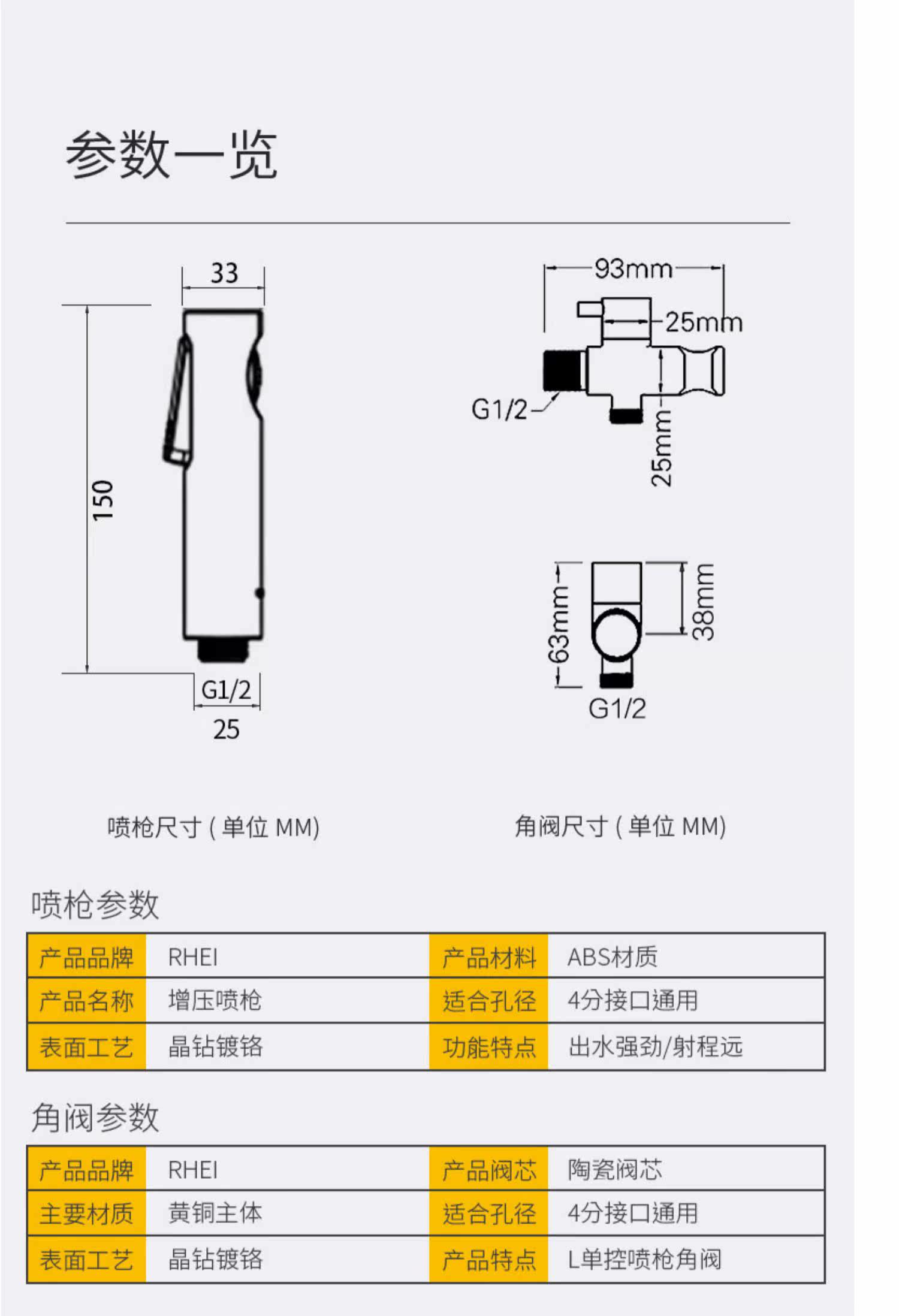 参数一览

33

150

G1/2

25

93mm

25mm

G1/2

25mm

63mm

38mm

G1/2

喷枪尺寸 ( 单位 MM)

角阀尺寸 ( 单位 MM)

喷枪参数

| 产品品牌 | RHEI | 产品材料 | ABS材质 |
|---|---|---|---|
| 产品名称 | 增压喷枪 | 适合孔径 | 4分接口通用 |
| 表面工艺 | 晶钻镀铬 | 功能特点 | 出水强劲/射程远 |

角阀参数

| 产品品牌 | RHEI | 产品阀芯 | 陶瓷阀芯 |
|---|---|---|---|
| 主要材质 | 黄铜主体 | 适合孔径 | 4分接口通用 |
| 表面工艺 | 晶钻镀铬 | 产品特点 | L单控喷枪角阀 |