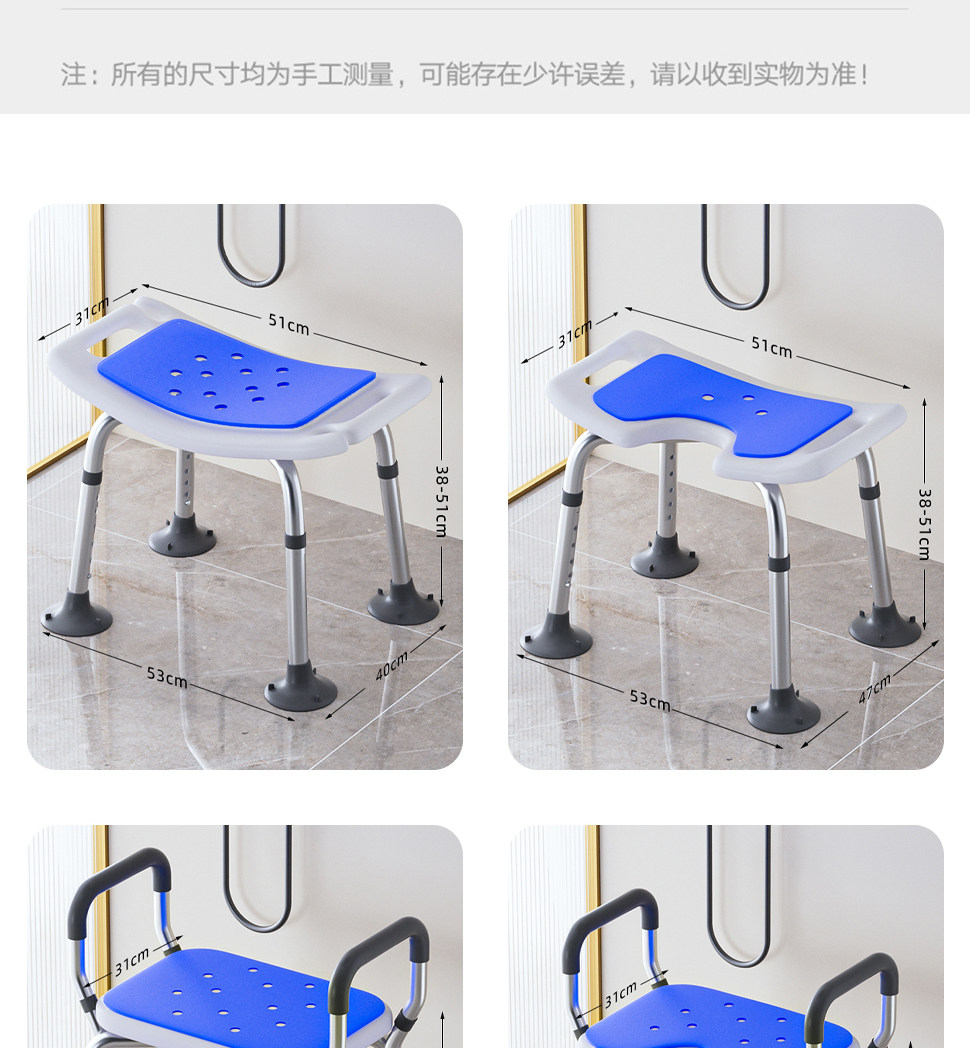 注：所有的尺寸均为手工测量，可能存在少许误差，请以收到实物为准！

31cm
51cm
38-51cm
53cm
40cm

31cm
51cm
38-51cm
53cm
47cm

31cm

31cm