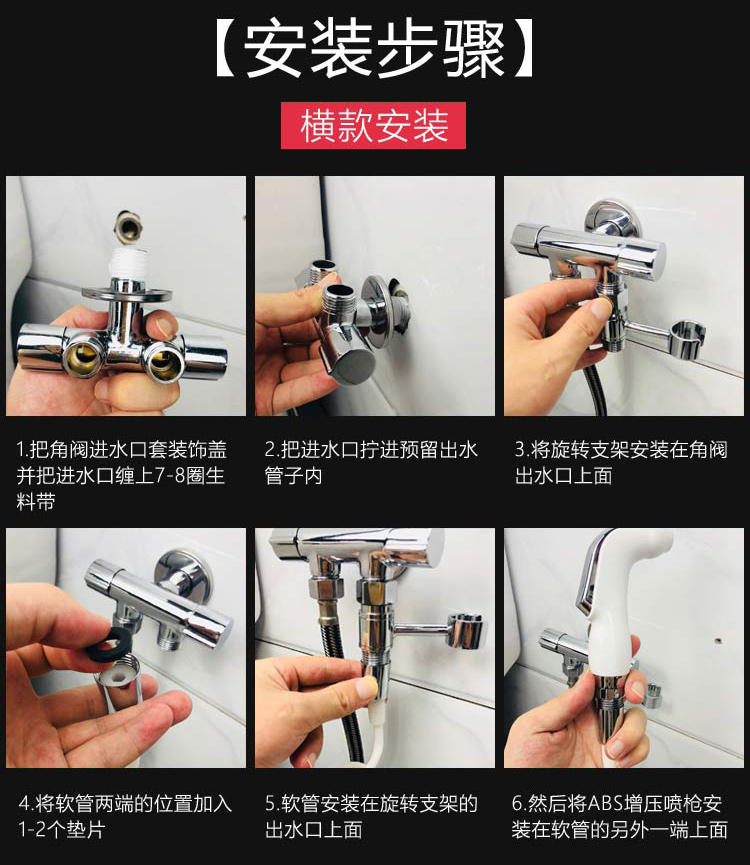 【安装步骤】

横款安装

1.把角阀进水口套装饰盖并把进水口缠上7-8圈生料带

2.把进水口拧进预留出水管子内

3.将旋转支架安装在角阀出水口上面

4.将软管两端的位置加入1-2个垫片

5.软管安装在旋转支架的出水口上面

6.然后将ABS增压喷枪安装在软管的另外一端上面