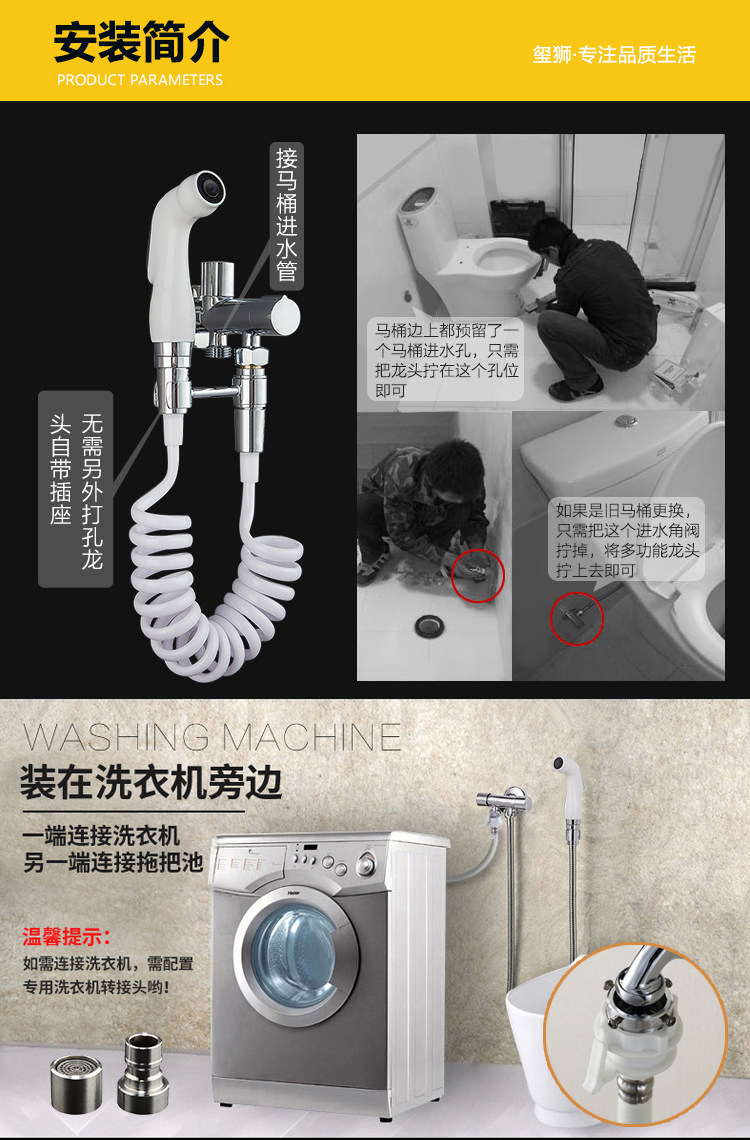 安装简介
PRODUCT PARAMETERS

玺狮·专注品质生活

接马桶进水管

无需另外打孔龙头自带插座

马桶边上都预留了一个马桶进水孔，只需把龙头拧在这个孔位即可

如果是旧马桶更换，只需把这个进水角阀拧掉，将多功能龙头拧上去即可

WASHING MACHINE
装在洗衣机旁边

一端连接洗衣机
另一端连接拖把池

温馨提示：
如需连接洗衣机，需配置专用洗衣机转接头哟！

Haier