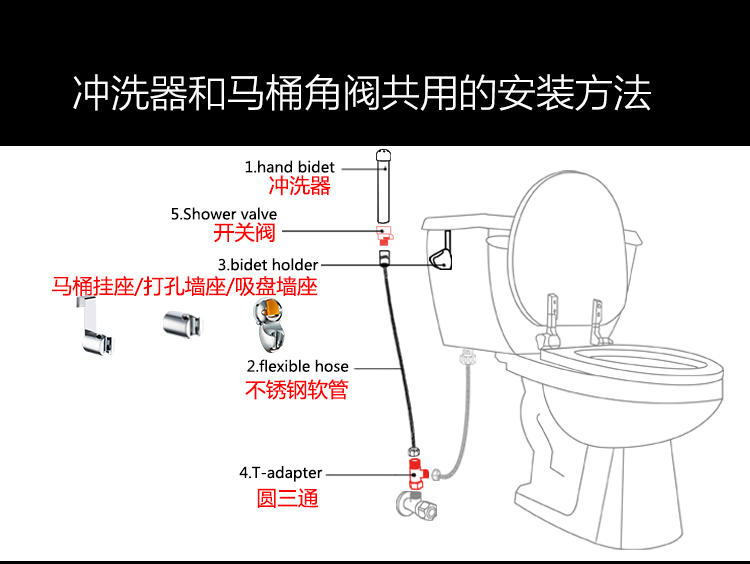 冲洗器和马桶角阀共用的安装方法

1.hand bidet
冲洗器

5.Shower valve
开关阀

3.bidet holder

马桶挂座/打孔墙座/吸盘墙座

2.flexible hose
不锈钢软管

4.T-adapter
圆三通