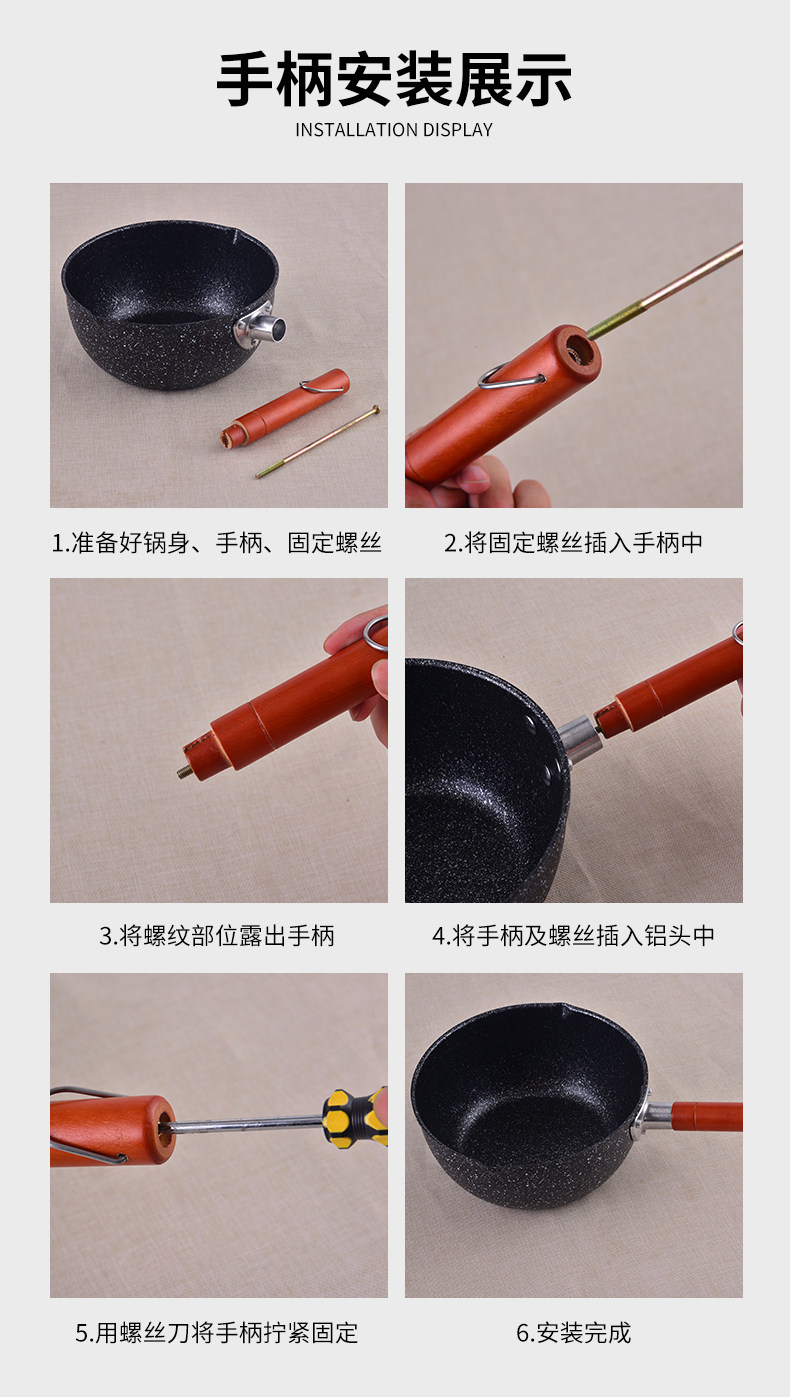 手柄安装展示

INSTALLATION DISPLAY

1.准备好锅身、手柄、固定螺丝

2.将固定螺丝插入手柄中

3.将螺纹部位露出手柄

4.将手柄及螺丝插入铝头中

5.用螺丝刀将手柄拧紧固定

6.安装完成