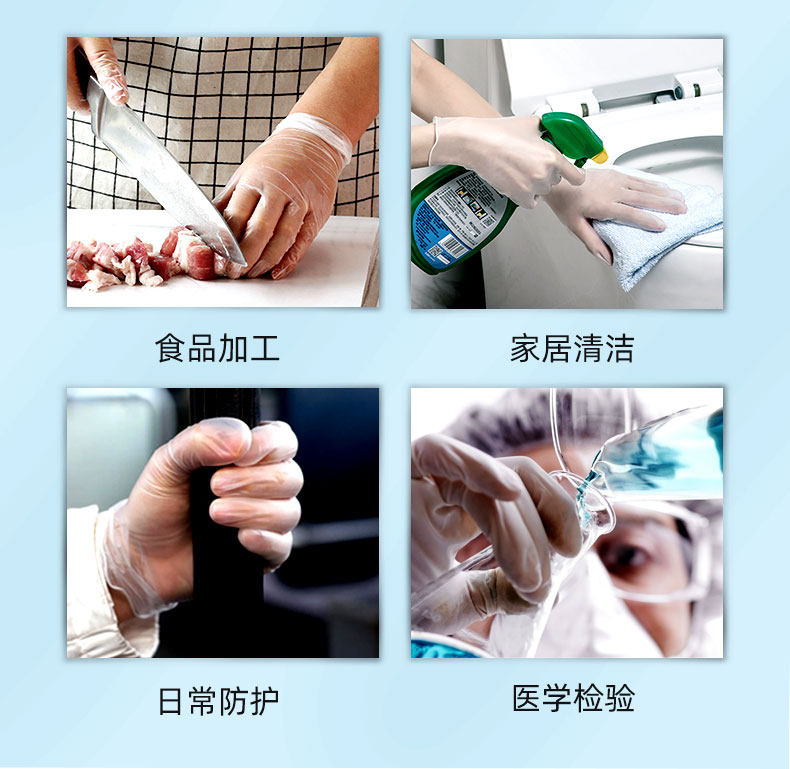 食品加工

家居清洁

日常防护

医学检验