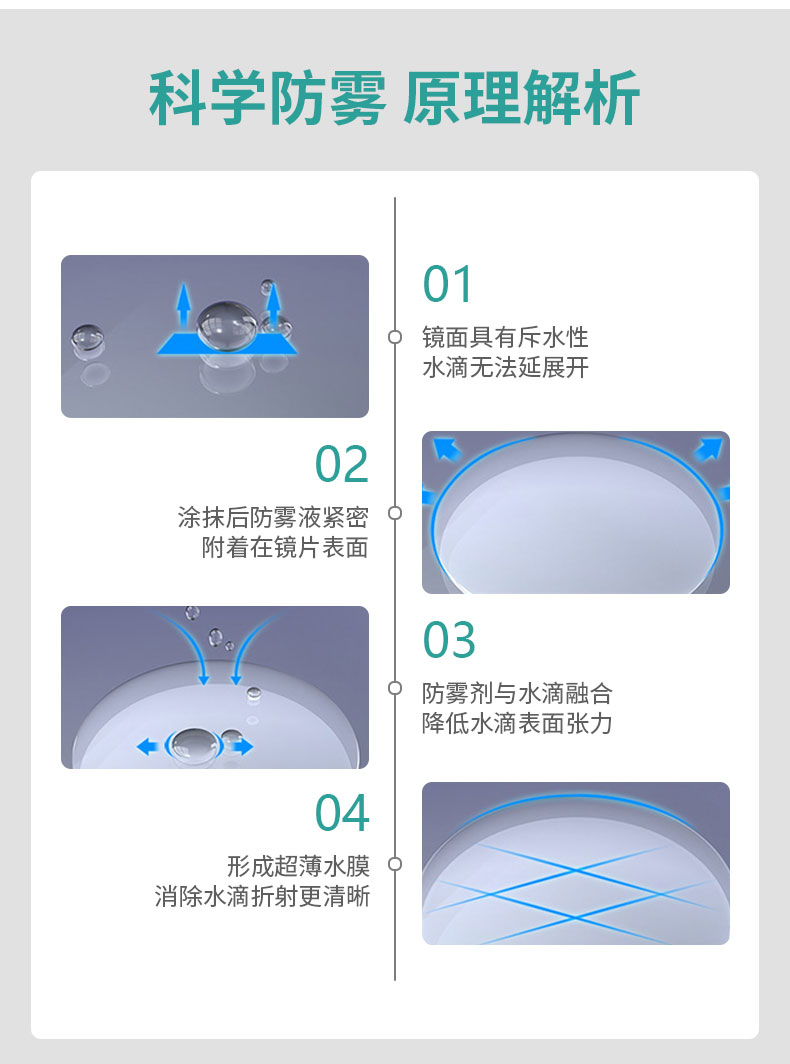 科学防雾 原理解析

01
镜面具有斥水性
水滴无法延展开

02
涂抹后防雾液紧密
附着在镜片表面

03
防雾剂与水滴融合
降低水滴表面张力

04
形成超薄水膜
消除水滴折射更清晰