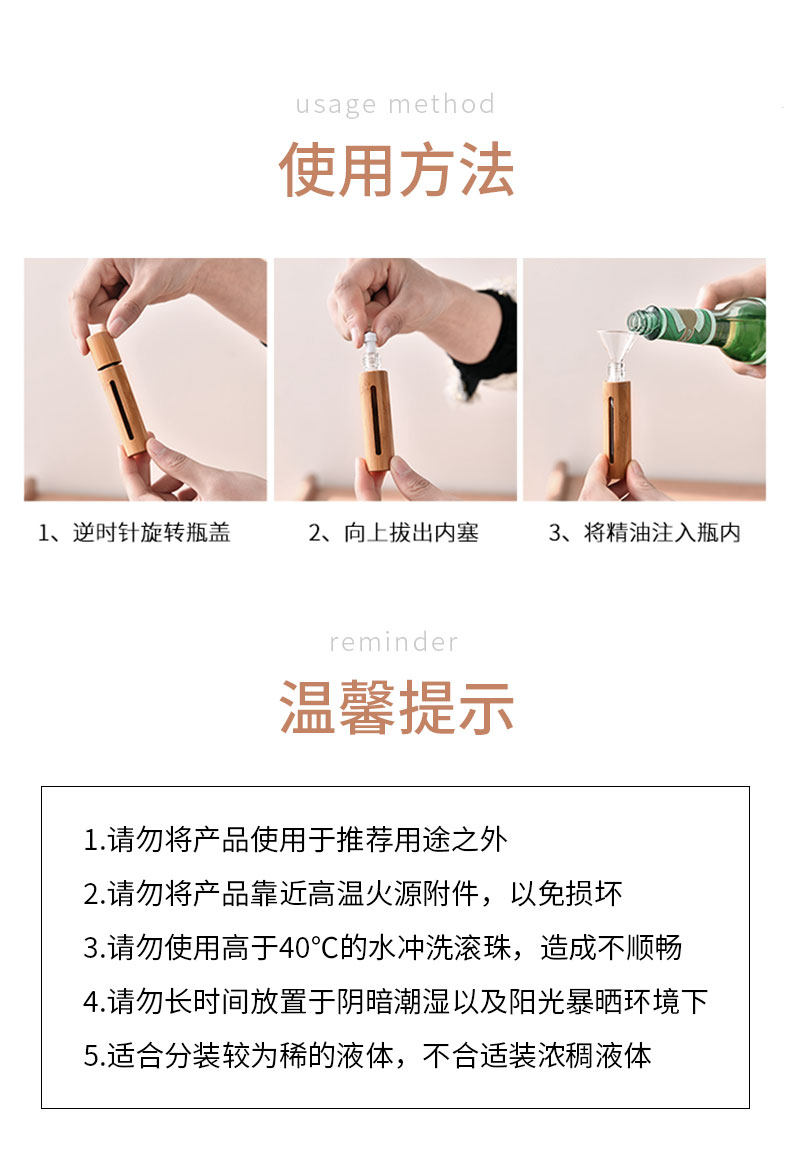 usage method

使用方法

1、逆时针旋转瓶盖

2、向上拔出内塞

3、将精油注入瓶内

reminder

温馨提示

1.请勿将产品使用于推荐用途之外

2.请勿将产品靠近高温火源附件，以免损坏

3.请勿使用高于40°C的水冲洗滚珠，造成不顺畅

4.请勿长时间放置于阴暗潮湿以及阳光暴晒环境下

5.适合分装较为稀的液体，不合适装浓稠液体