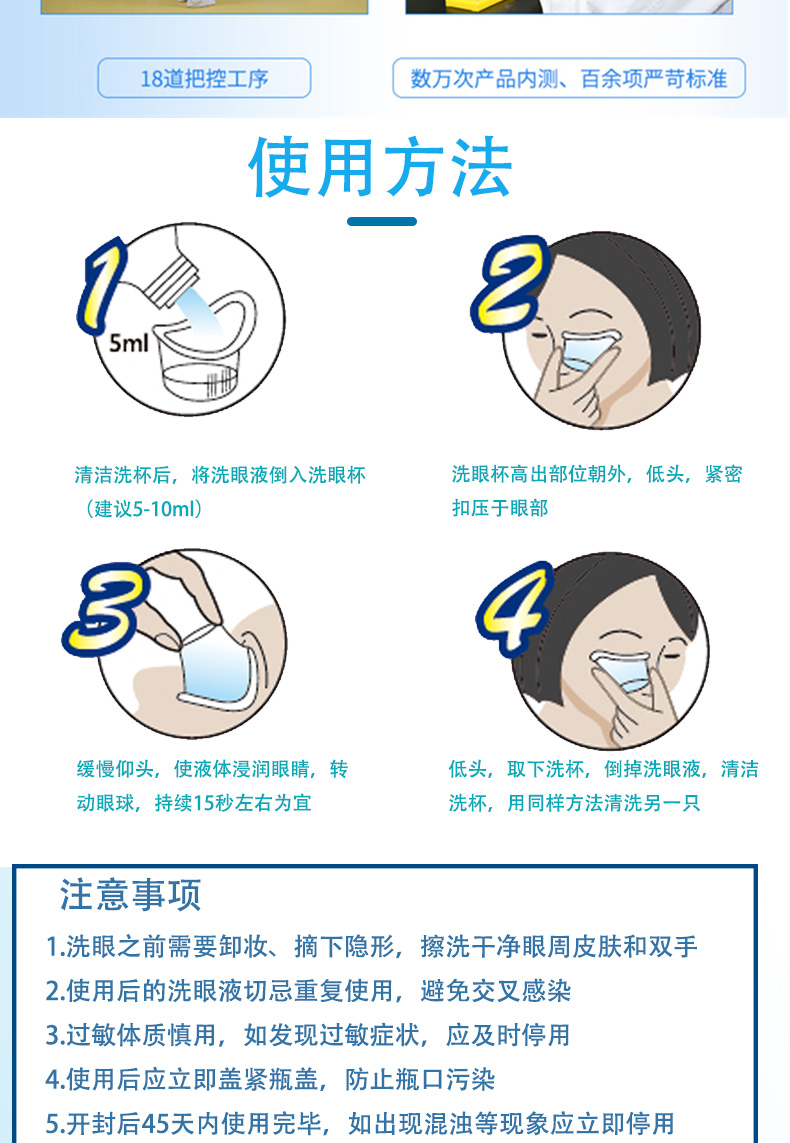 18道把控工序

数万次产品内测、百余项严苛标准

使用方法

1

5ml

清洁洗杯后，将洗眼液倒入洗眼杯（建议5-10ml）

2

洗眼杯高出部位朝外，低头，紧密扣压于眼部

3

缓慢仰头，使液体浸润眼睛，转动眼球，持续15秒左右为宜

4

低头，取下洗杯，倒掉洗眼液，清洁洗杯，用同样方法清洗另一只

注意事项

1.洗眼之前需要卸妆、摘下隐形，擦洗干净眼周皮肤和双手

2.使用后的洗眼液切忌重复使用，避免交叉感染

3.过敏体质慎用，如发现过敏症状，应及时停用

4.使用后应立即盖紧瓶盖，防止瓶口污染

5.开封后45天内使用完毕，如出现混浊等现象应立即停用