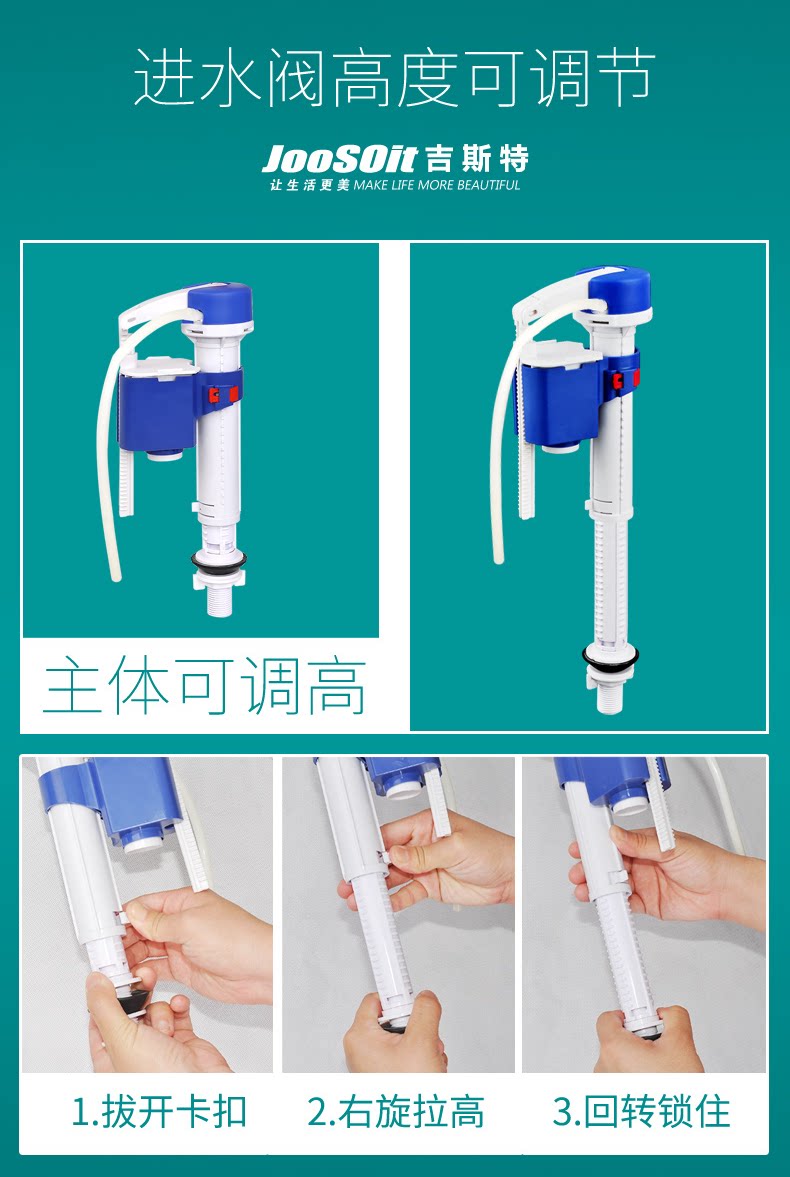 进水阀高度可调节

JooSOit 吉斯特
让生活更美 MAKE LIFE MORE BEAUTIFUL

主体可调高

1.拔开卡扣

2.右旋拉高

3.回转锁住