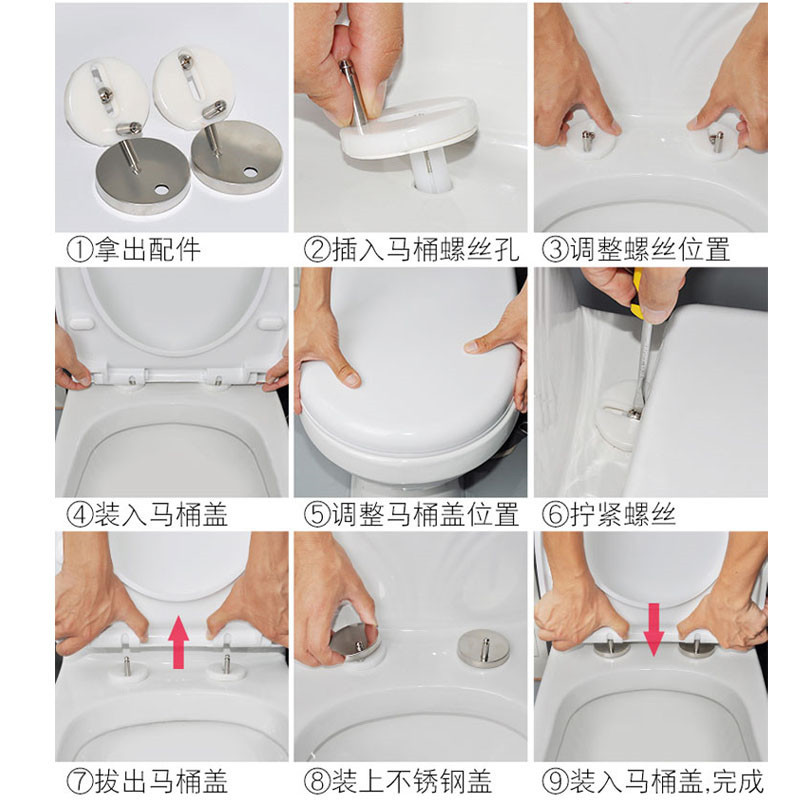 ①拿出配件
②插入马桶螺丝孔
③调整螺丝位置
④装入马桶盖
⑤调整马桶盖位置
⑥拧紧螺丝
⑦拔出马桶盖
⑧装上不锈钢盖
⑨装入马桶盖,完成