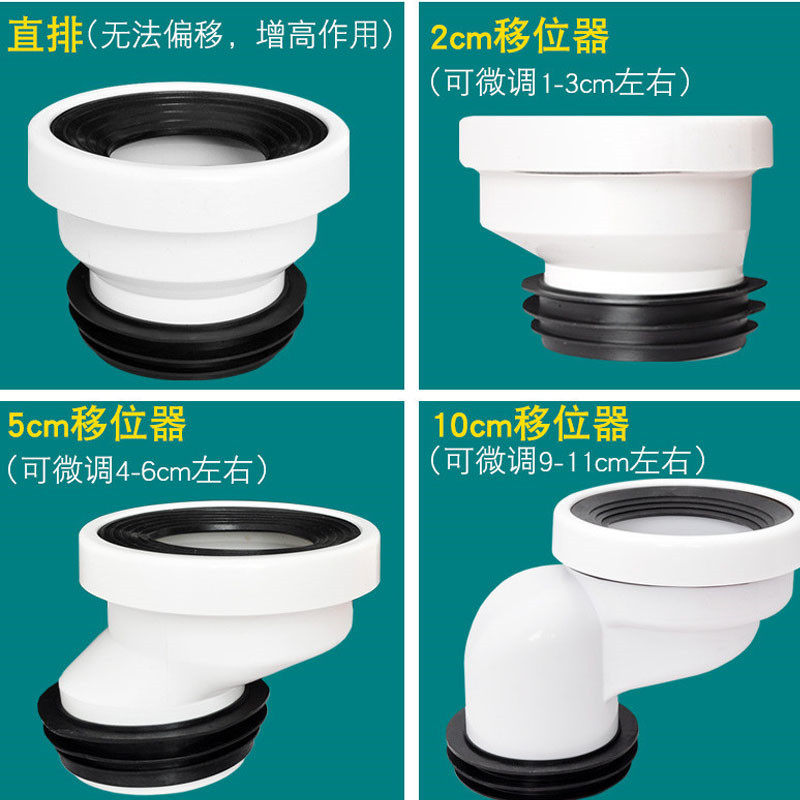 直排（无法偏移，增高作用）

2cm移位器
（可微调1-3cm左右）

5cm移位器
（可微调4-6cm左右）

10cm移位器
（可微调9-11cm左右）