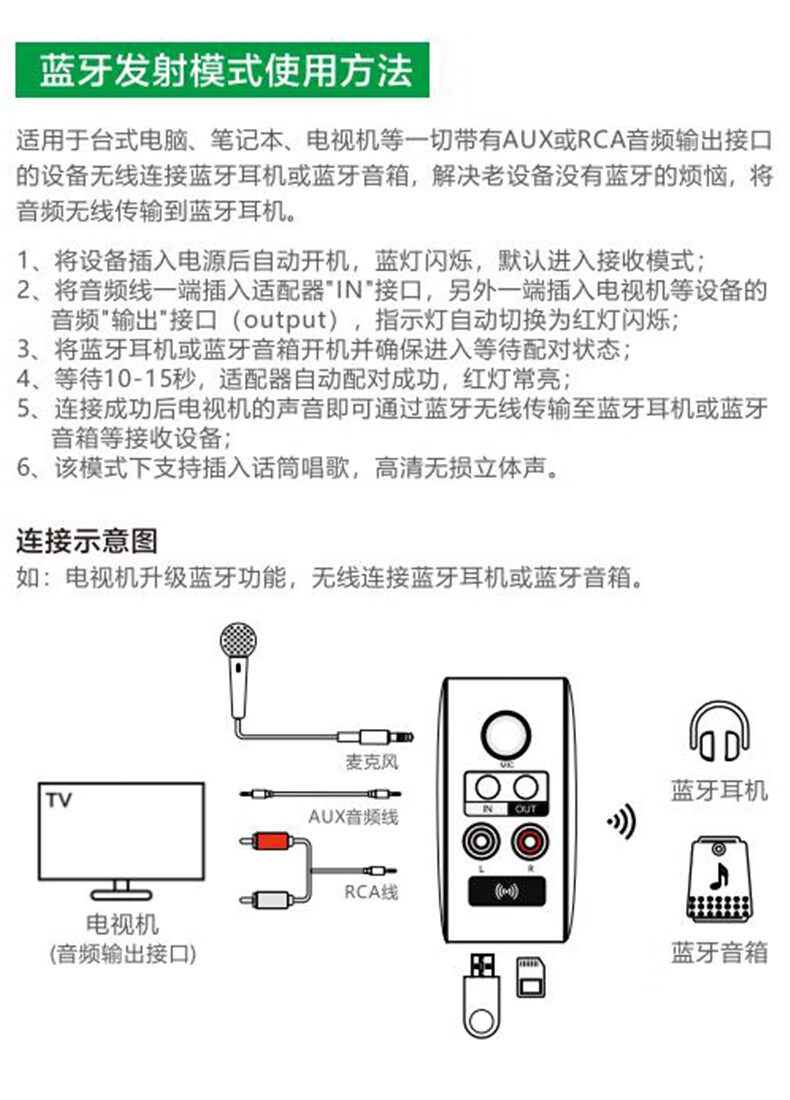 蓝牙发射模式使用方法

适用于台式电脑、笔记本、电视机等一切带有AUX或RCA音频输出接口的设备无线连接蓝牙耳机或蓝牙音箱，解决老设备没有蓝牙的烦恼，将音频无线传输到蓝牙耳机。

1、将设备插入电源后自动开机，蓝灯闪烁，默认进入接收模式；
2、将音频线一端插入适配器"IN"接口，另外一端插入电视机等设备的音频"输出"接口（output），指示灯自动切换为红灯闪烁；
3、将蓝牙耳机或蓝牙音箱开机并确保进入等待配对状态；
4、等待10-15秒，适配器自动配对成功，红灯常亮；
5、连接成功后电视机的声音即可通过蓝牙无线传输至蓝牙耳机或蓝牙音箱等接收设备；
6、该模式下支持插入话筒唱歌，高清无损立体声。

连接示意图
如：电视机升级蓝牙功能，无线连接蓝牙耳机或蓝牙音箱。

TV
电视机
(音频输出接口)
麦克风
AUX音频线
RCA线
MIC
IN
OUT
L
R
蓝牙耳机
蓝牙音箱