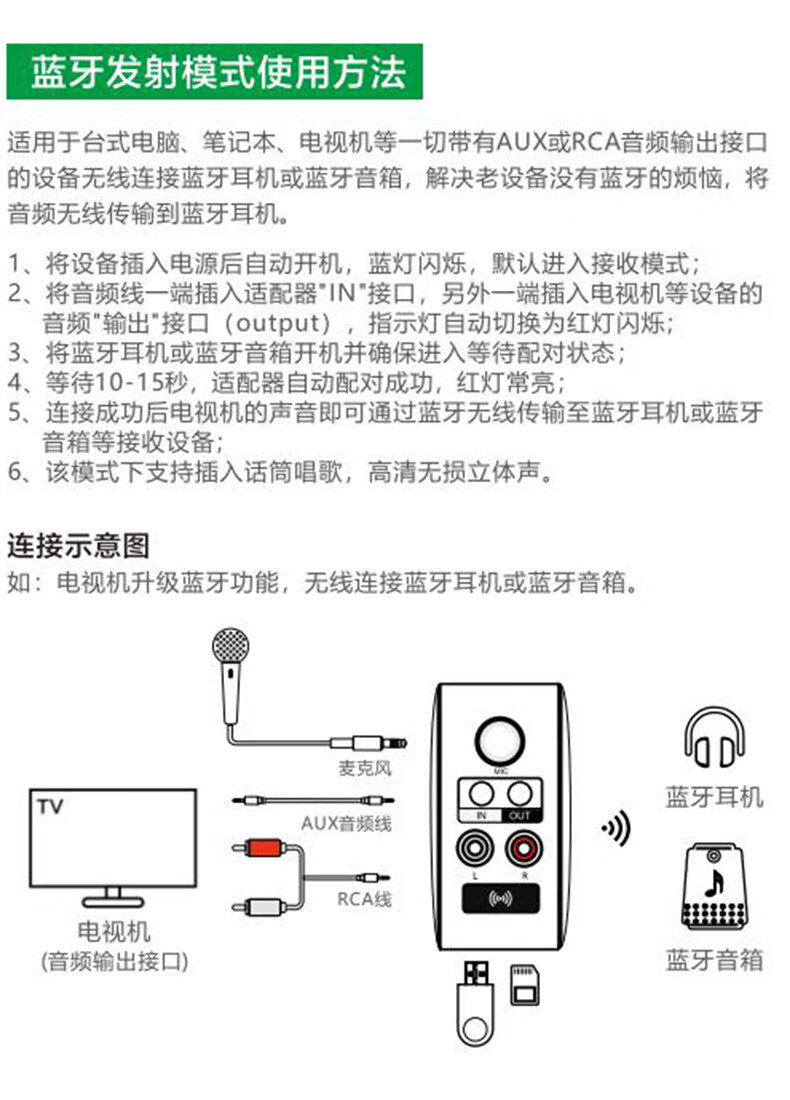 蓝牙发射模式使用方法

适用于台式电脑、笔记本、电视机等一切带有AUX或RCA音频输出接口的设备无线连接蓝牙耳机或蓝牙音箱，解决老设备没有蓝牙的烦恼，将音频无线传输到蓝牙耳机。

1、将设备插入电源后自动开机，蓝灯闪烁，默认进入接收模式；
2、将音频线一端插入适配器"IN"接口，另外一端插入电视机等设备的音频"输出"接口（output），指示灯自动切换为红灯闪烁；
3、将蓝牙耳机或蓝牙音箱开机并确保进入等待配对状态；
4、等待10-15秒，适配器自动配对成功，红灯常亮；
5、连接成功后电视机的声音即可通过蓝牙无线传输至蓝牙耳机或蓝牙音箱等接收设备；
6、该模式下支持插入话筒唱歌，高清无损立体声。

连接示意图
如：电视机升级蓝牙功能，无线连接蓝牙耳机或蓝牙音箱。

TV
电视机
(音频输出接口)
麦克风
AUX音频线
RCA线
MIC
IN
OUT
L
R
蓝牙耳机
蓝牙音箱