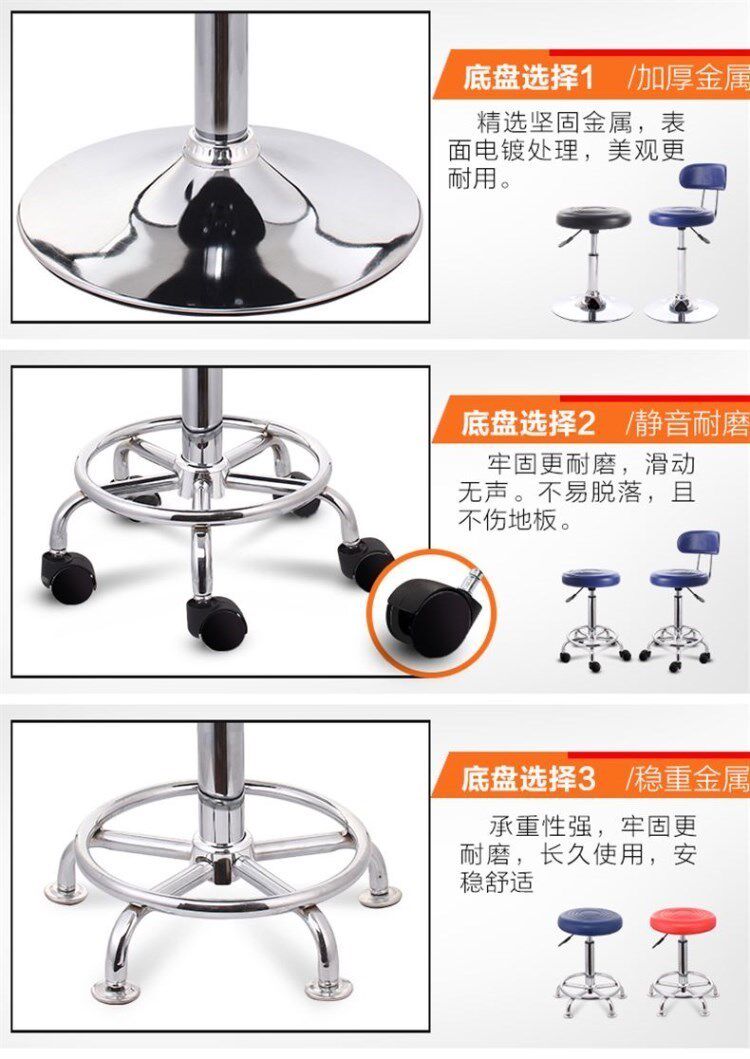 底盘选择1 /加厚金属

精选坚固金属，表面电镀处理，美观更耐用。

底盘选择2 /静音耐磨

牢固更耐磨，滑动无声。不易脱落，且不伤地板。

底盘选择3 /稳重金属

承重性强，牢固更耐磨，长久使用，安稳舒适