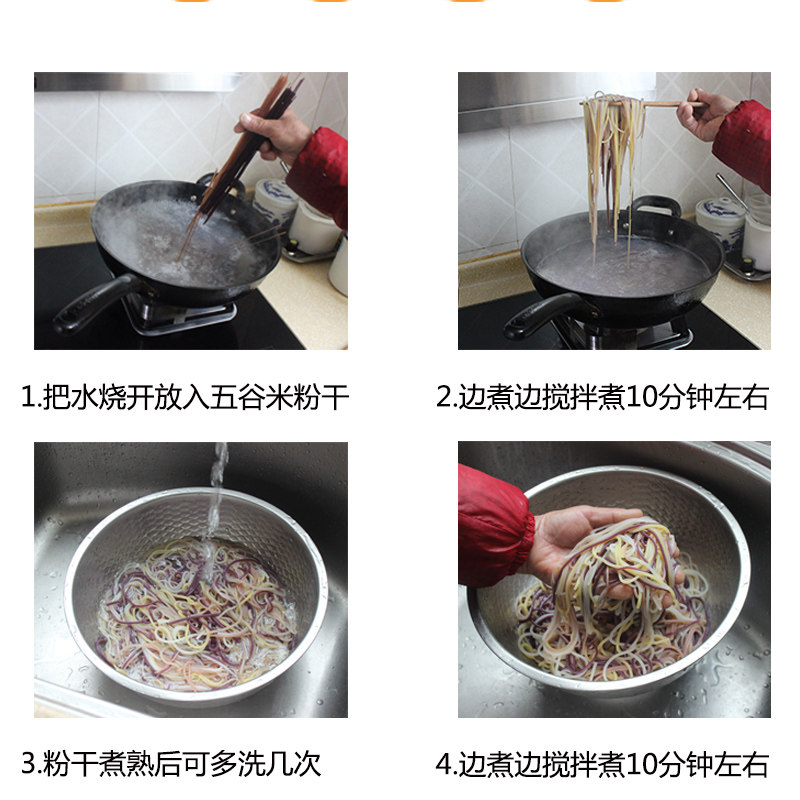 1.把水烧开放入五谷米粉干

2.边煮边搅拌煮10分钟左右

3.粉干煮熟后可多洗几次

4.边煮边搅拌煮10分钟左右