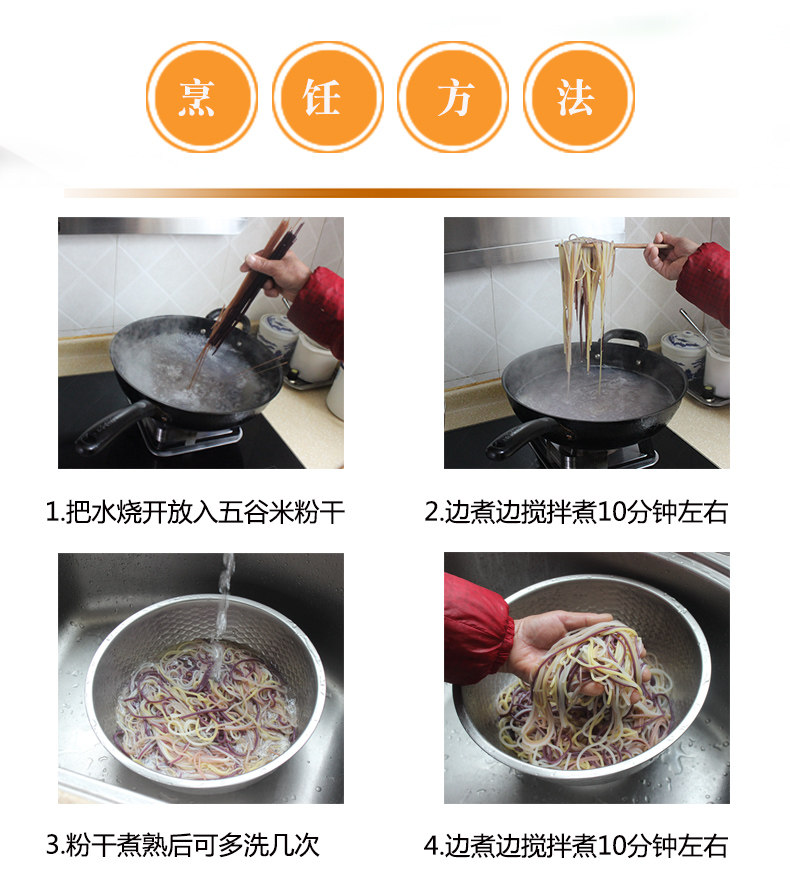 烹 饪 方 法

1.把水烧开放入五谷米粉干

2.边煮边搅拌煮10分钟左右

3.粉干煮熟后可多洗几次

4.边煮边搅拌煮10分钟左右