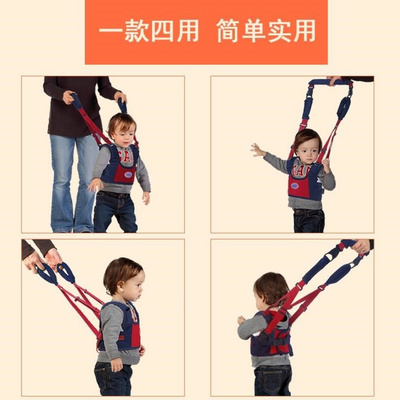 一款四用 简单实用