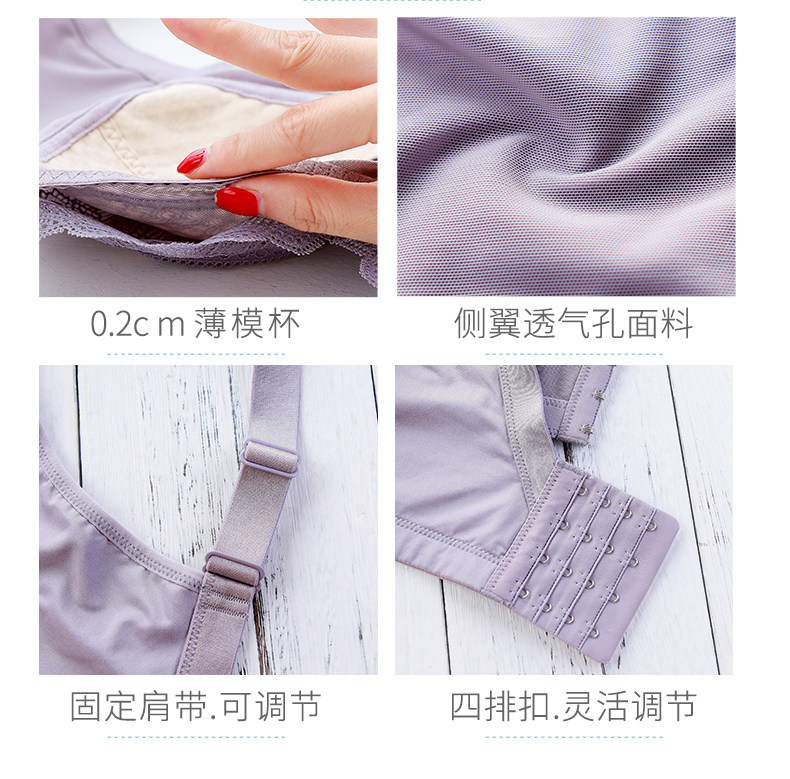 0.2c m 薄模杯

侧翼透气孔面料

固定肩带.可调节

四排扣.灵活调节