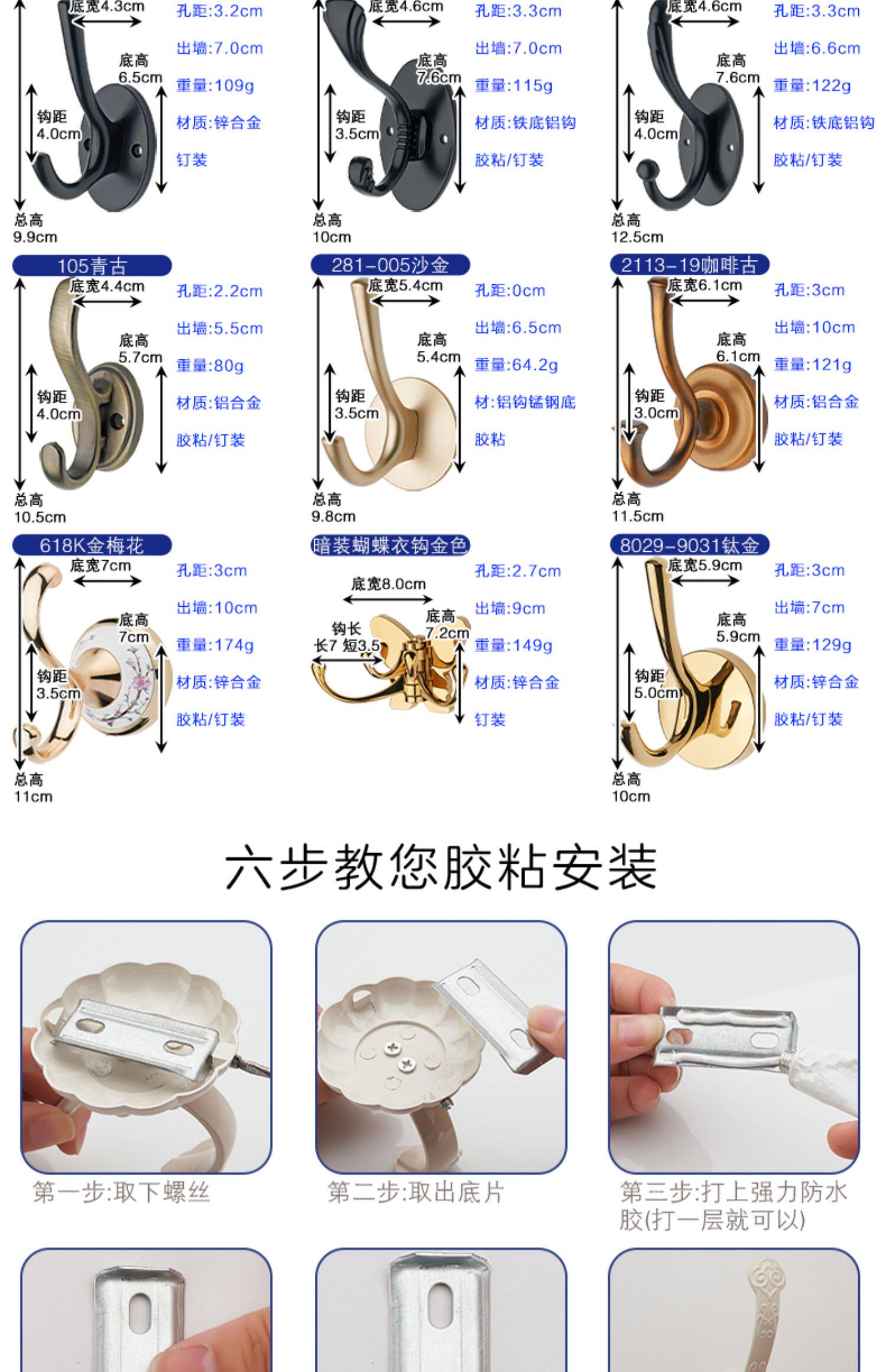 底宽4.3cm
底高 6.5cm
钩距 4.0cm
总高 9.9cm
孔距:3.2cm
出墙:7.0cm
重量:109g
材质:锌合金
钉装

底宽4.6cm
底高 7.6cm
钩距 3.5cm
总高 10cm
孔距:3.3cm
出墙:7.0cm
重量:115g
材质:铁底铝钩
胶粘/钉装

底宽4.6cm
底高 7.6cm
钩距 4.0cm
总高 12.5cm
孔距:3.3cm
出墙:6.6cm
重量:122g
材质:铁底铝钩
胶粘/钉装

105青古
底宽4.4cm
底高 5.7cm
钩距 4.0cm
总高 10.5cm
孔距:2.2cm
出墙:5.5cm
重量:80g
材质:铝合金
胶粘/钉装

281-005沙金
底宽5.4cm
底高 5.4cm
钩距 3.5cm
总高 9.8cm
孔距:0cm
出墙:6.5cm
重量:64.2g
材:铝钩锰钢底
胶粘

2113-19咖啡古
底宽6.1cm
底高 6.1cm
钩距 3.0cm
总高 11.5cm
孔距:3cm
出墙:10cm
重量:121g
材质:铝合金
胶粘/钉装

618K金梅花
底宽7cm
底高 7cm
钩距 3.5cm
总高 11cm
孔距:3cm
出墙:10cm
重量:174g
材质:锌合金
胶粘/钉装

暗装蝴蝶衣钩金色
底宽8.0cm
底高 7.2cm
钩长 长7 短3.5
孔距:2.7cm
出墙:9cm
重量:149g
材质:锌合金
钉装

8029-9031钛金
底宽5.9cm
底高 5.9cm
钩距 5.0cm
总高 10cm
孔距:3cm
出墙:7cm
重量:129g
材质:锌合金
胶粘/钉装

六步教您胶粘安装

第一步:取下螺丝

第二步:取出底片

第三步:打上强力防水胶(打一层就可以)