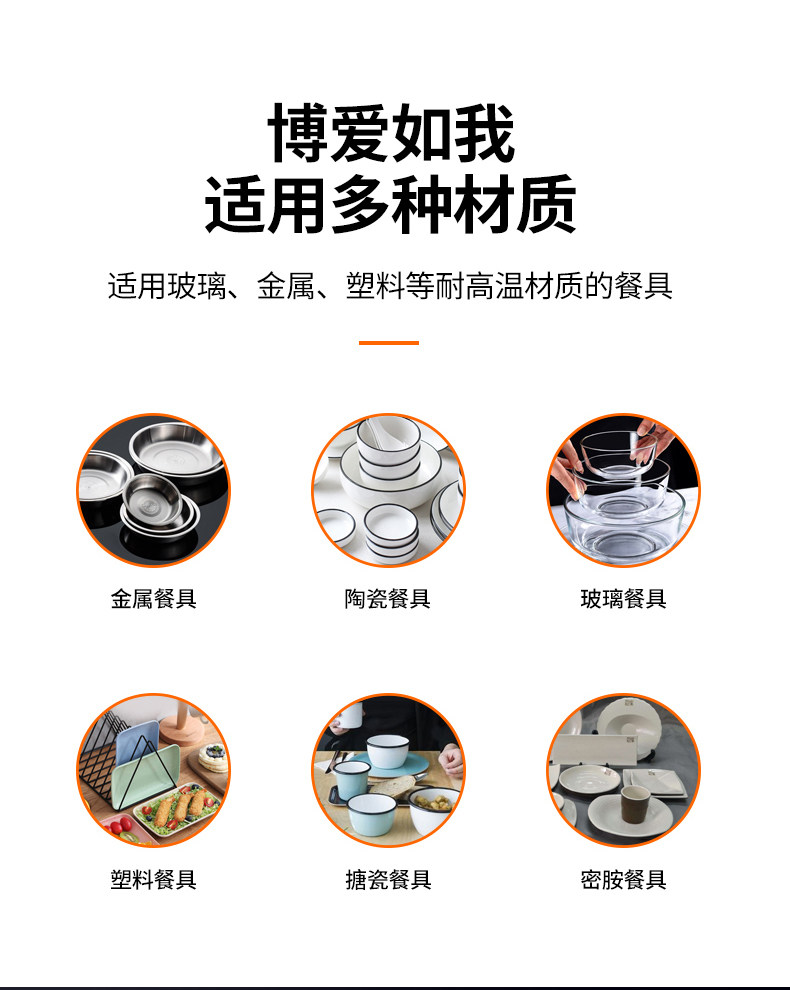 博爱如我
适用多种材质

适用玻璃、金属、塑料等耐高温材质的餐具

金属餐具

陶瓷餐具

玻璃餐具

塑料餐具

搪瓷餐具

密胺餐具