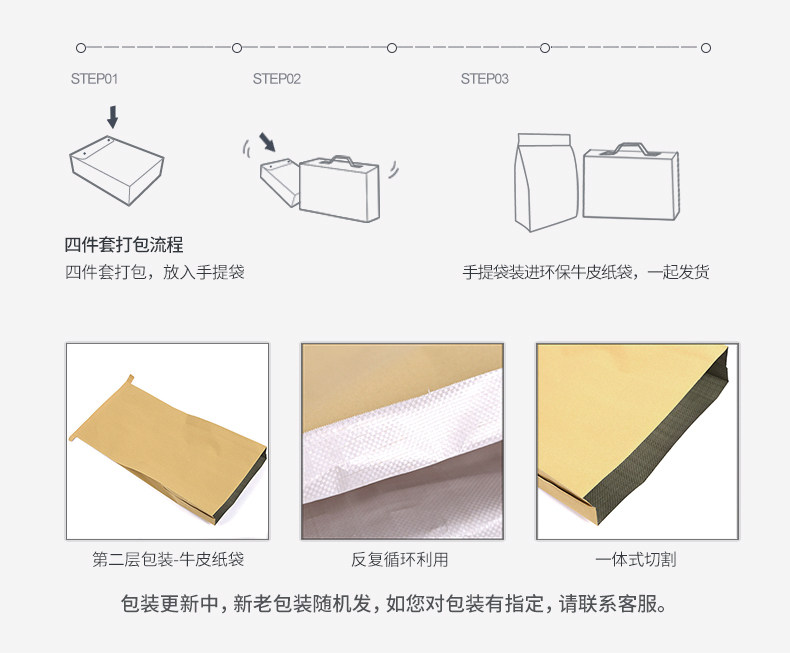 STEP01

STEP02

STEP03

四件套打包流程

四件套打包，放入手提袋

手提袋装进环保牛皮纸袋，一起发货

第二层包装-牛皮纸袋

反复循环利用

一体式切割

包装更新中，新老包装随机发，如您对包装有指定，请联系客服。