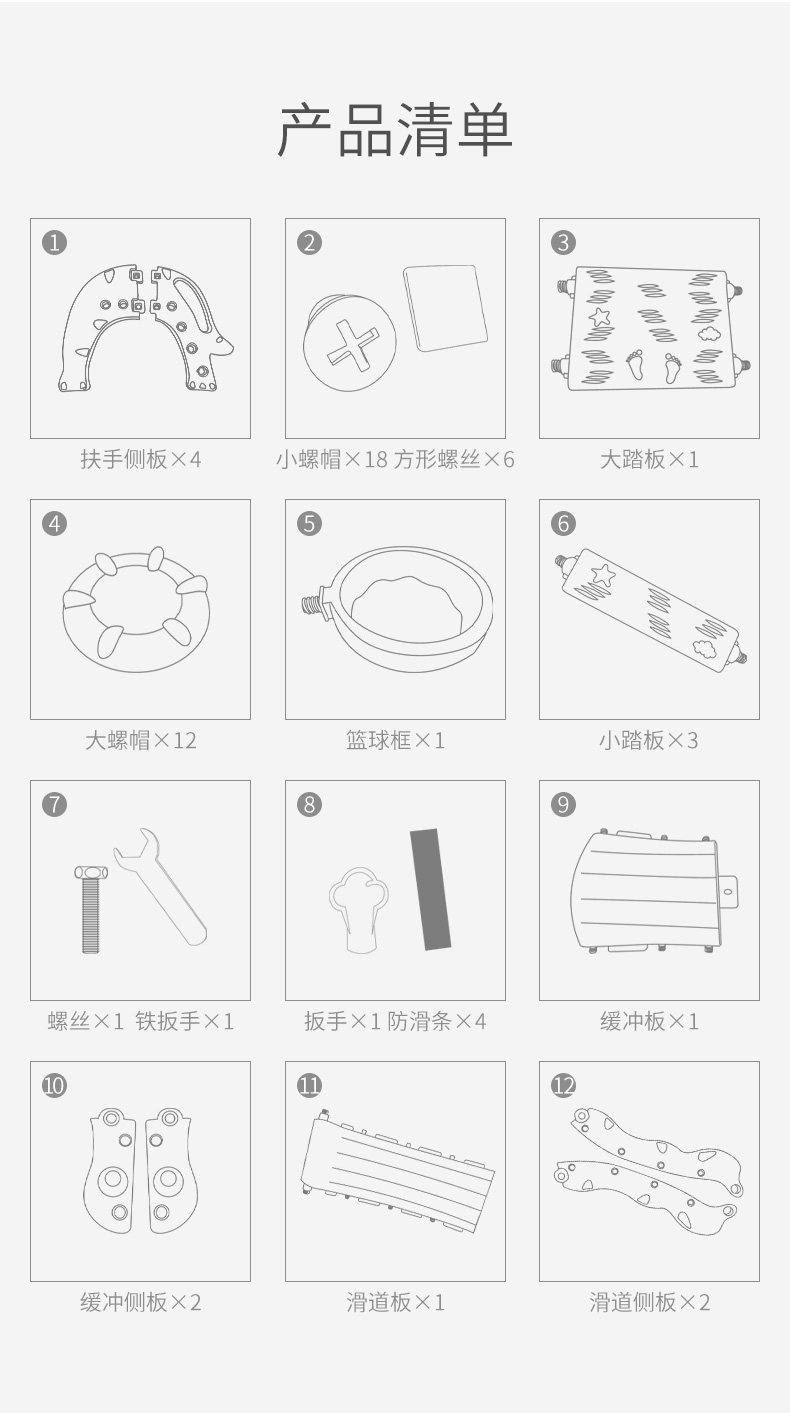 产品清单

1
扶手侧板×4

2
小螺帽×18 方形螺丝×6

3
大踏板×1

4
大螺帽×12

5
篮球框×1

6
小踏板×3

7
螺丝×1 铁扳手×1

8
扳手×1 防滑条×4

9
缓冲板×1

10
缓冲侧板×2

11
滑道板×1

12
滑道侧板×2