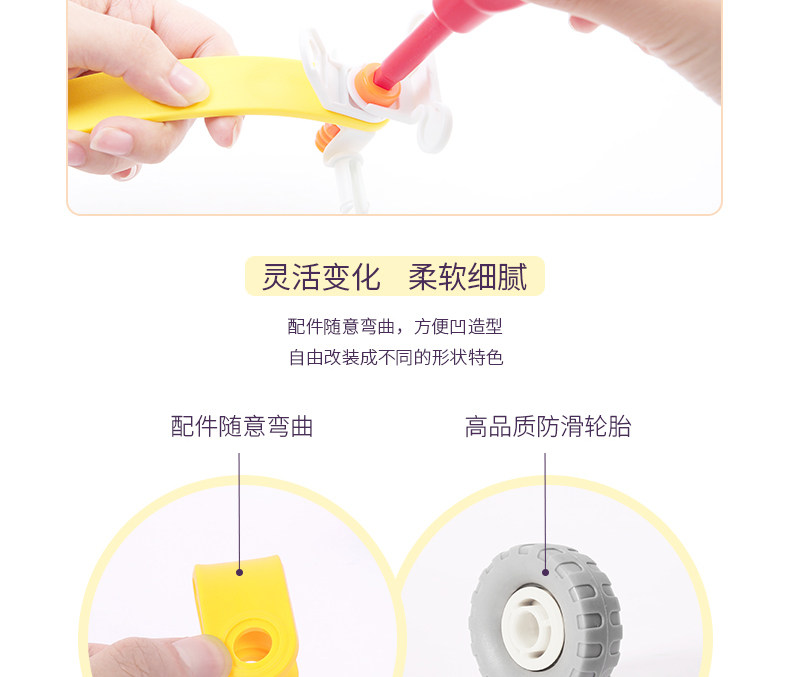 灵活变化　柔软细腻

配件随意弯曲，方便凹造型
自由改装成不同的形状特色

配件随意弯曲

高品质防滑轮胎